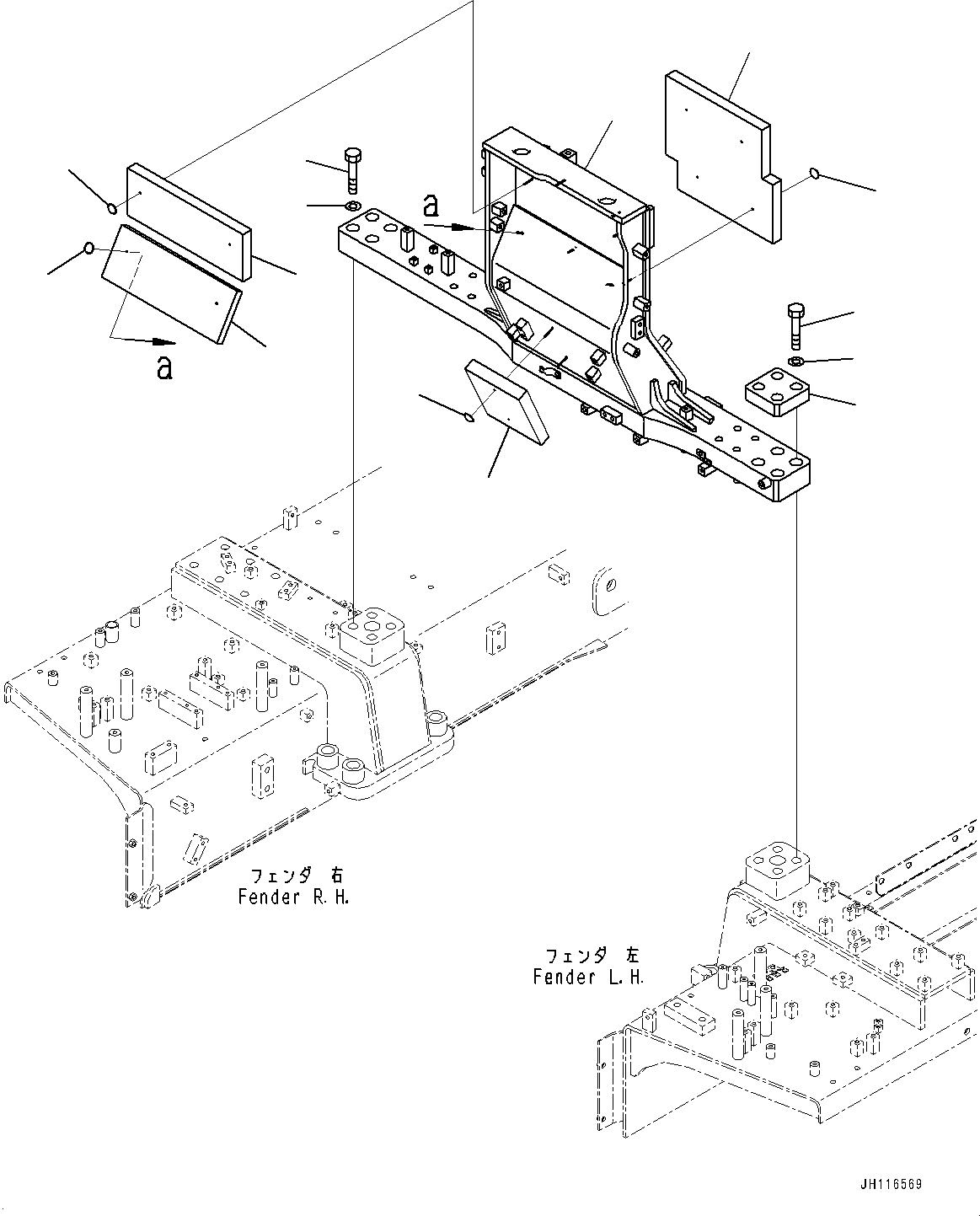 a

a

フェンダ 右
Fender R.H.

フェンダ 左
Fender L.H.

JH116569