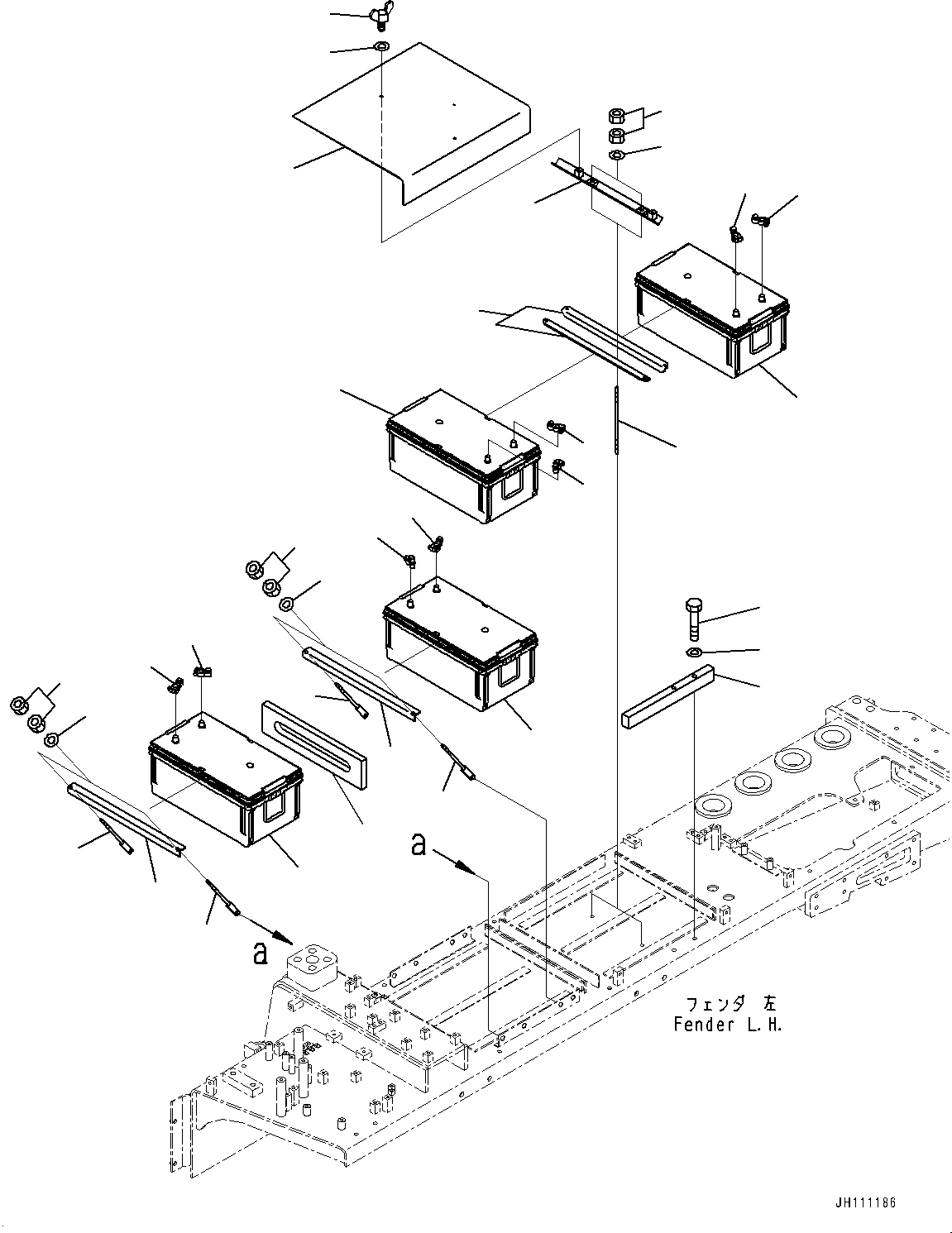 a

a

フェンダ 左
Fender L.H.

JH111186