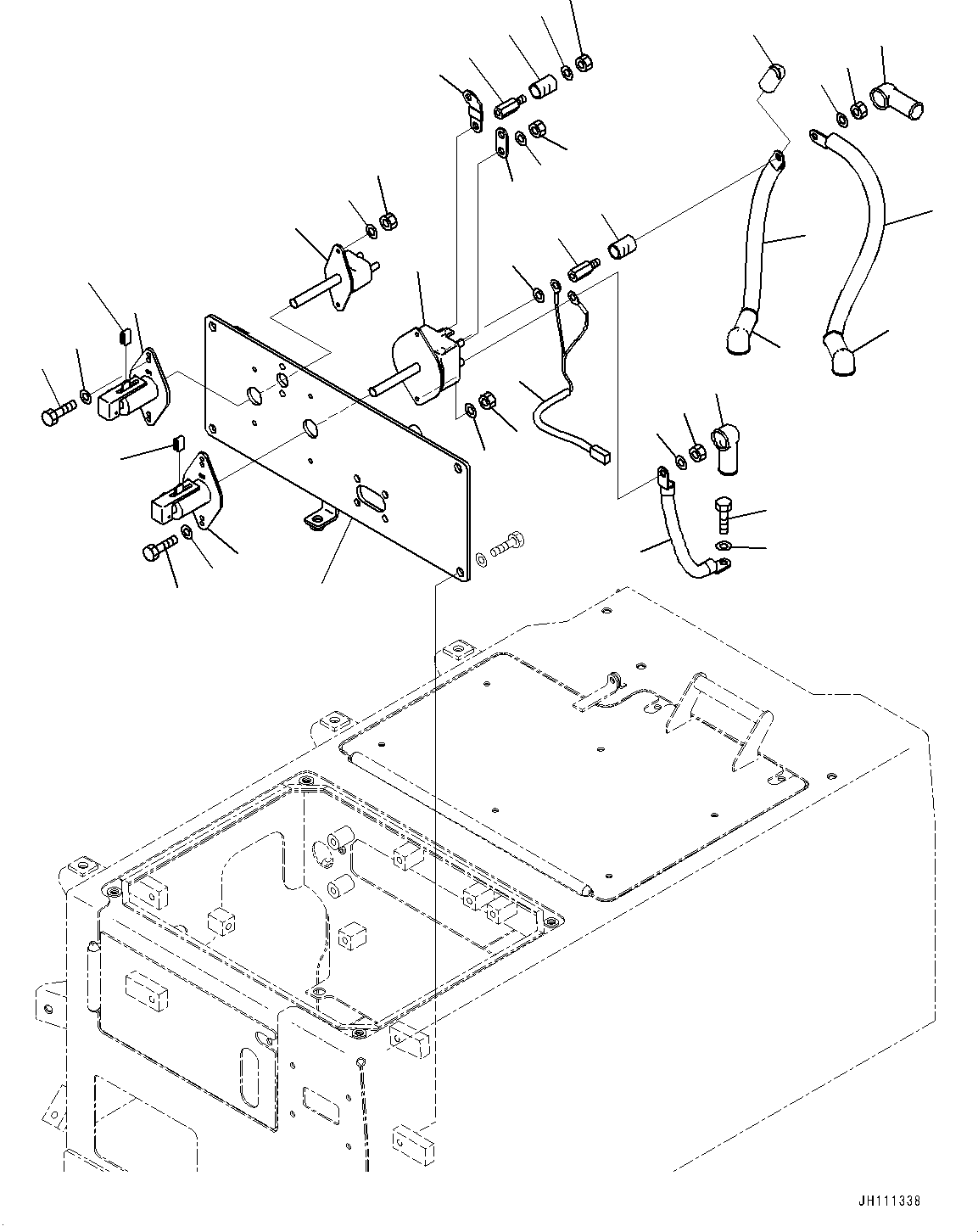 JH111338