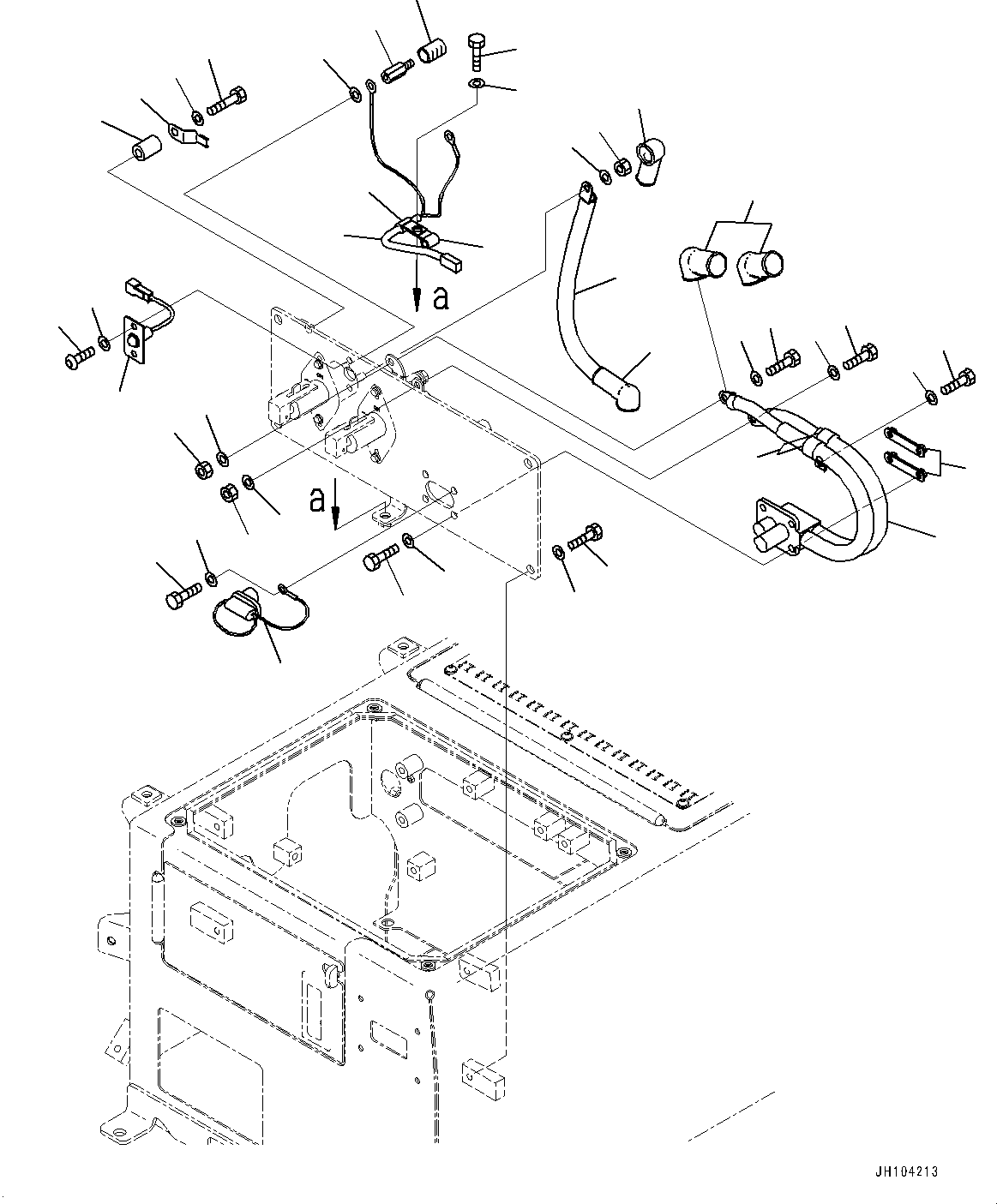 a

a

JH104213