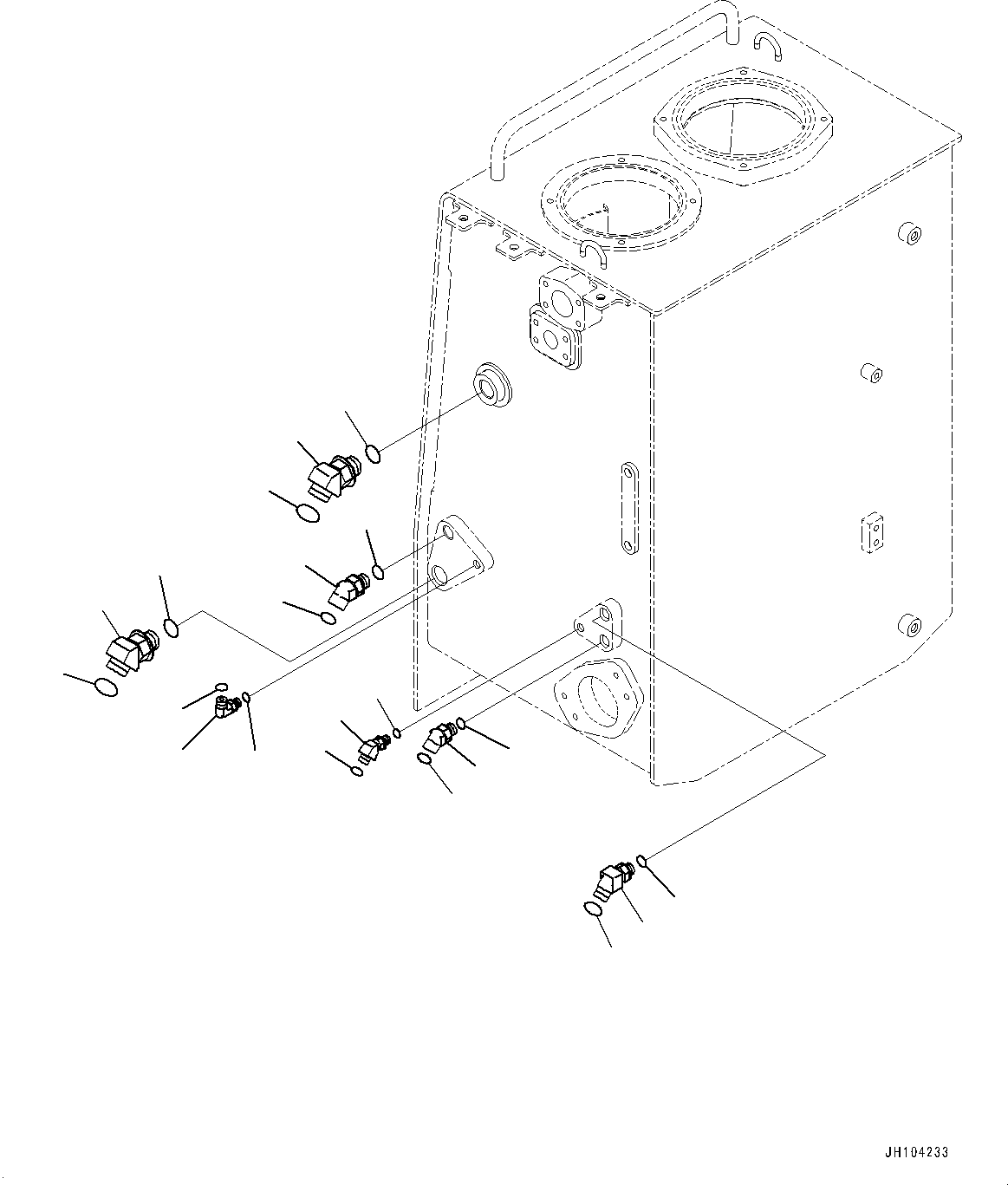 JH104233