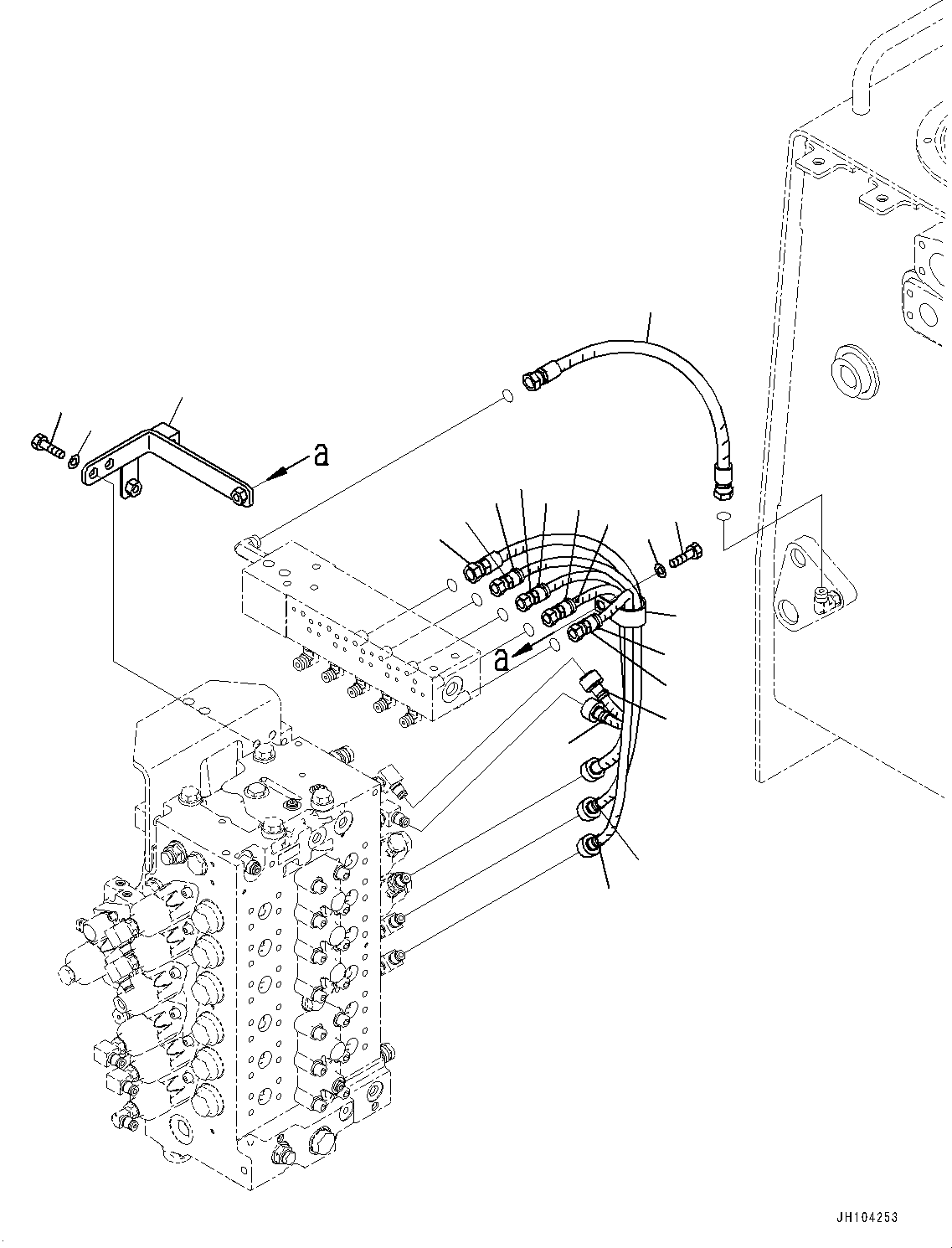 a

a

JH104253