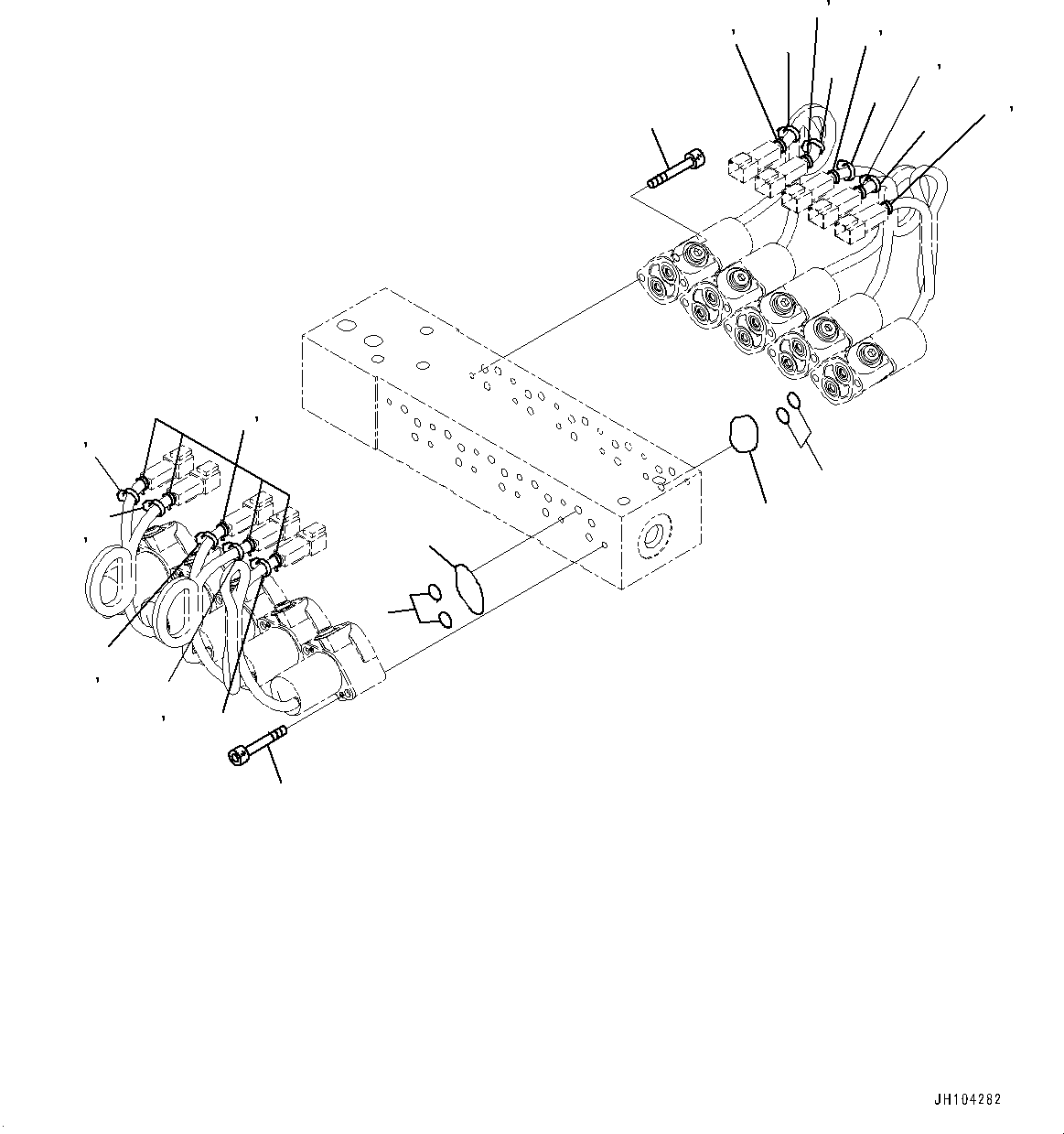 JH104282