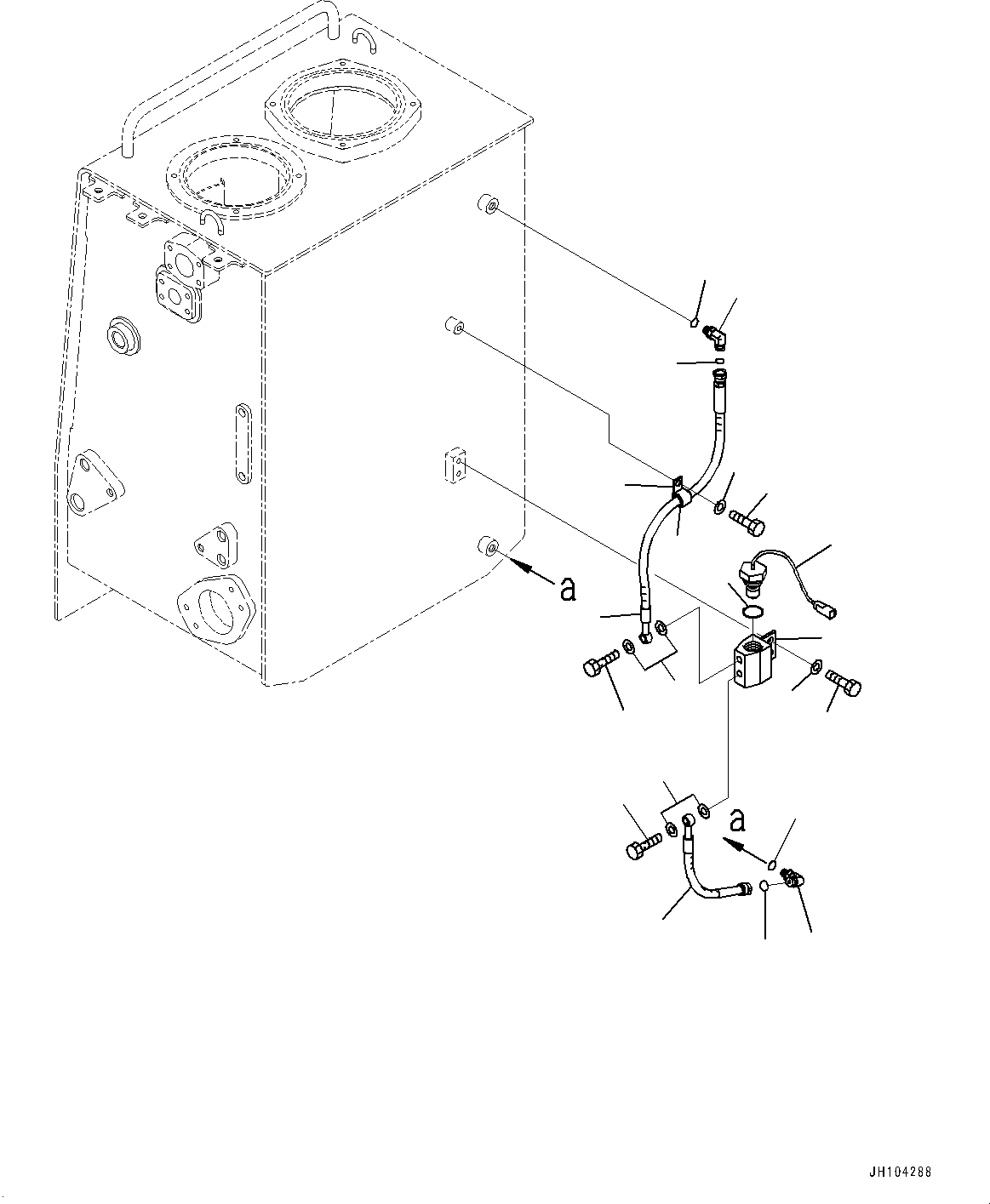 a

a

JH104288