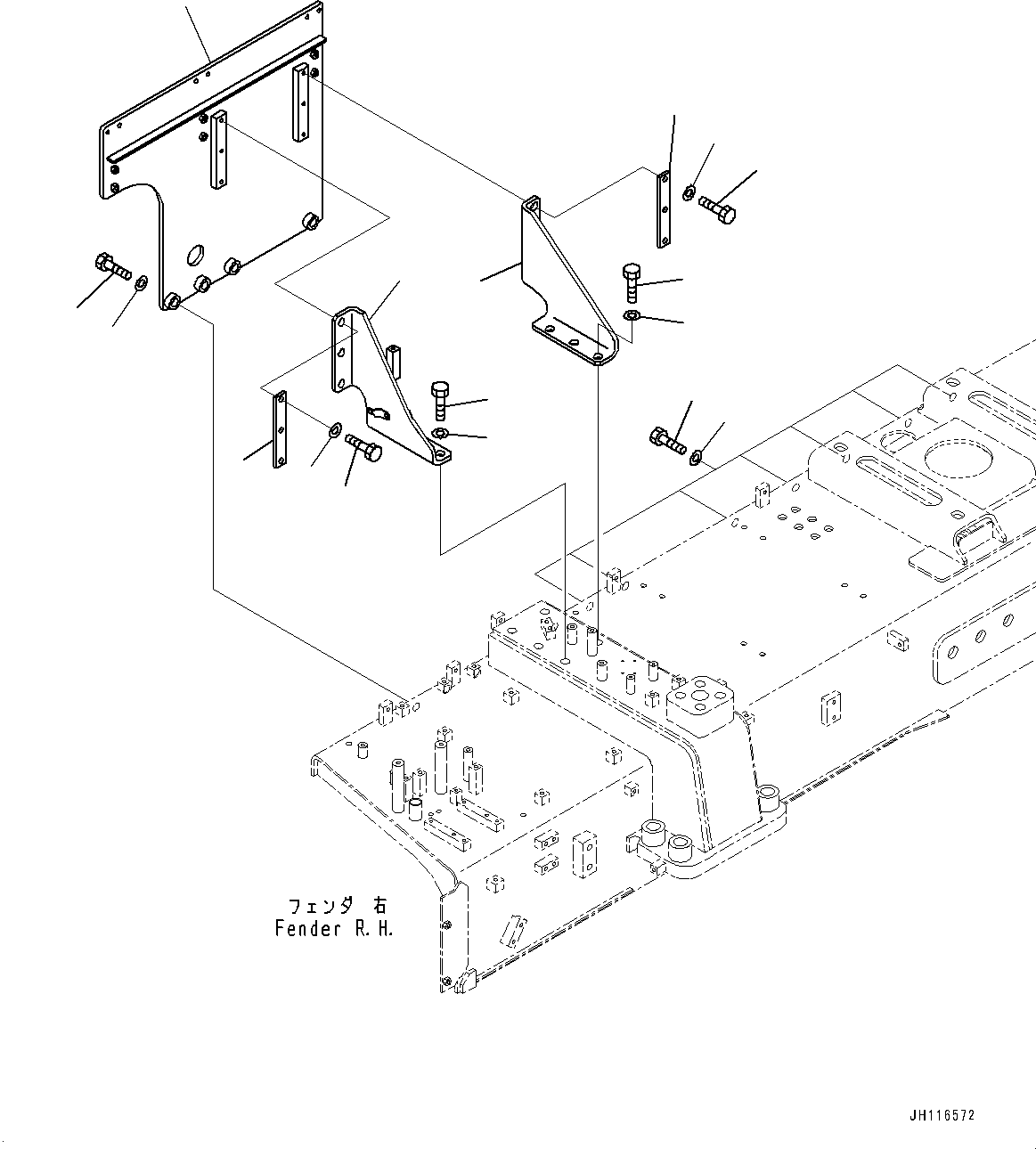 フェンダ 右
Fender R.H.

JH116572