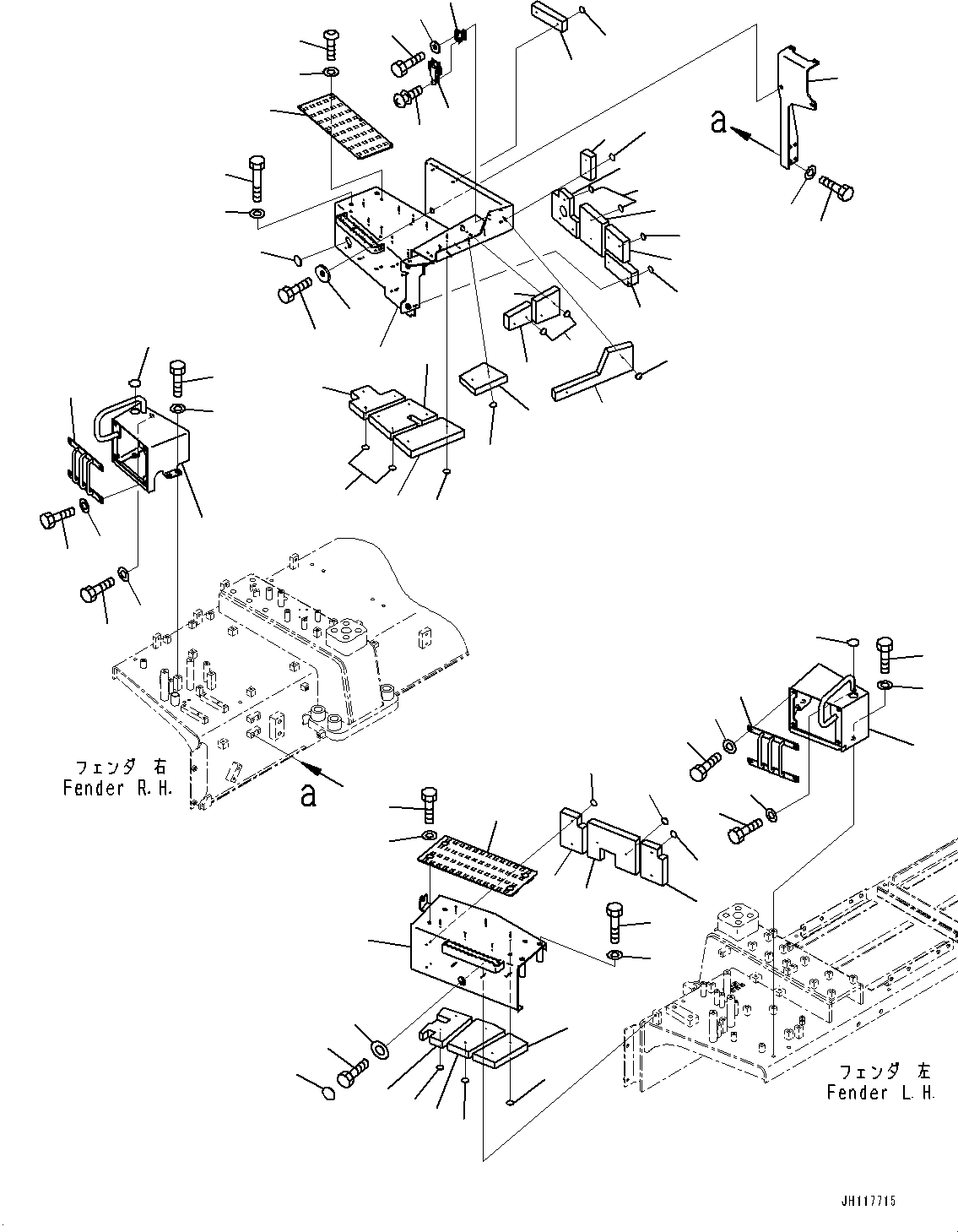 a

フェンダ 右
Fender R.H.

a

フェンダ 左
Fender L.H.

JH117715