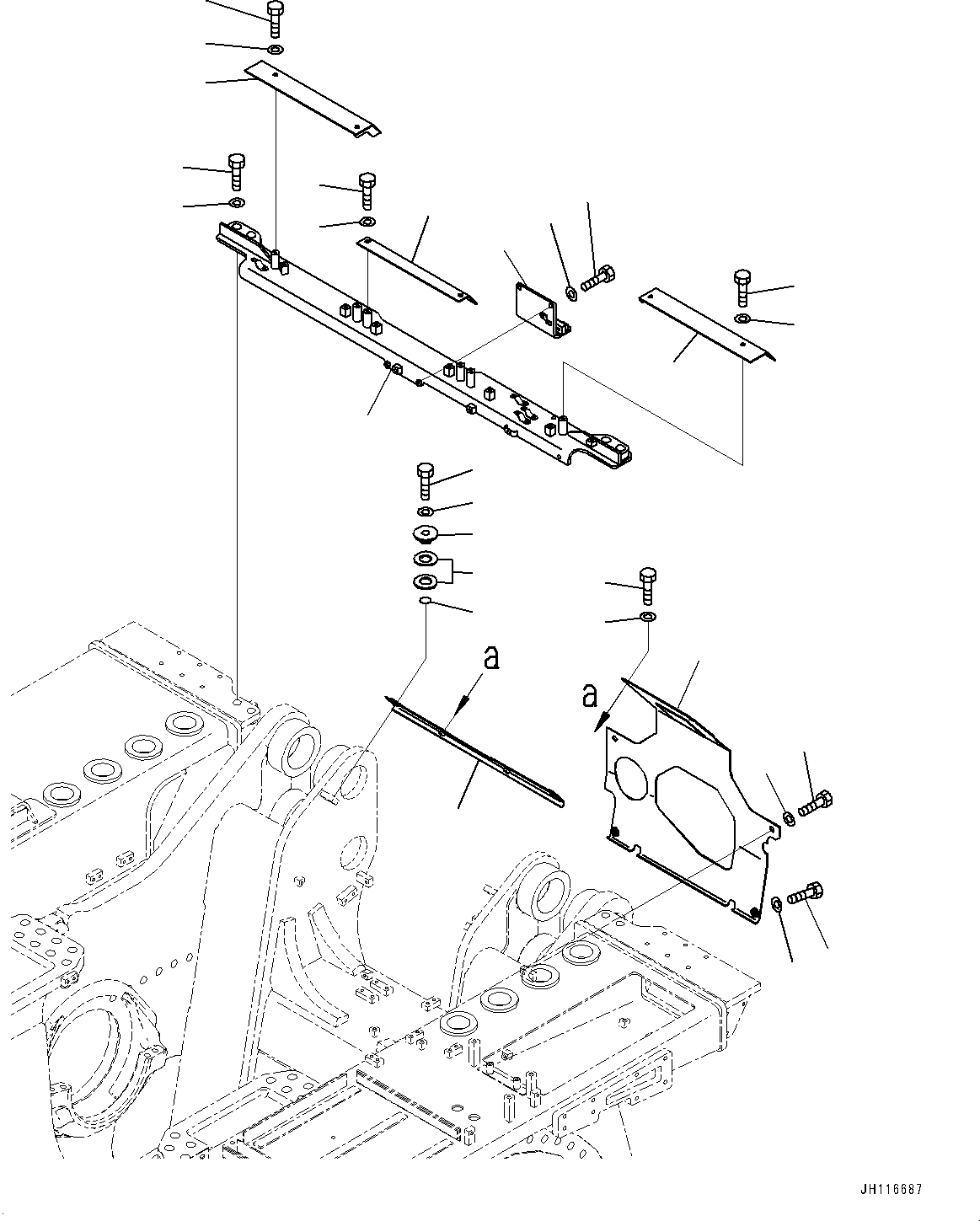 a

a

JH116687