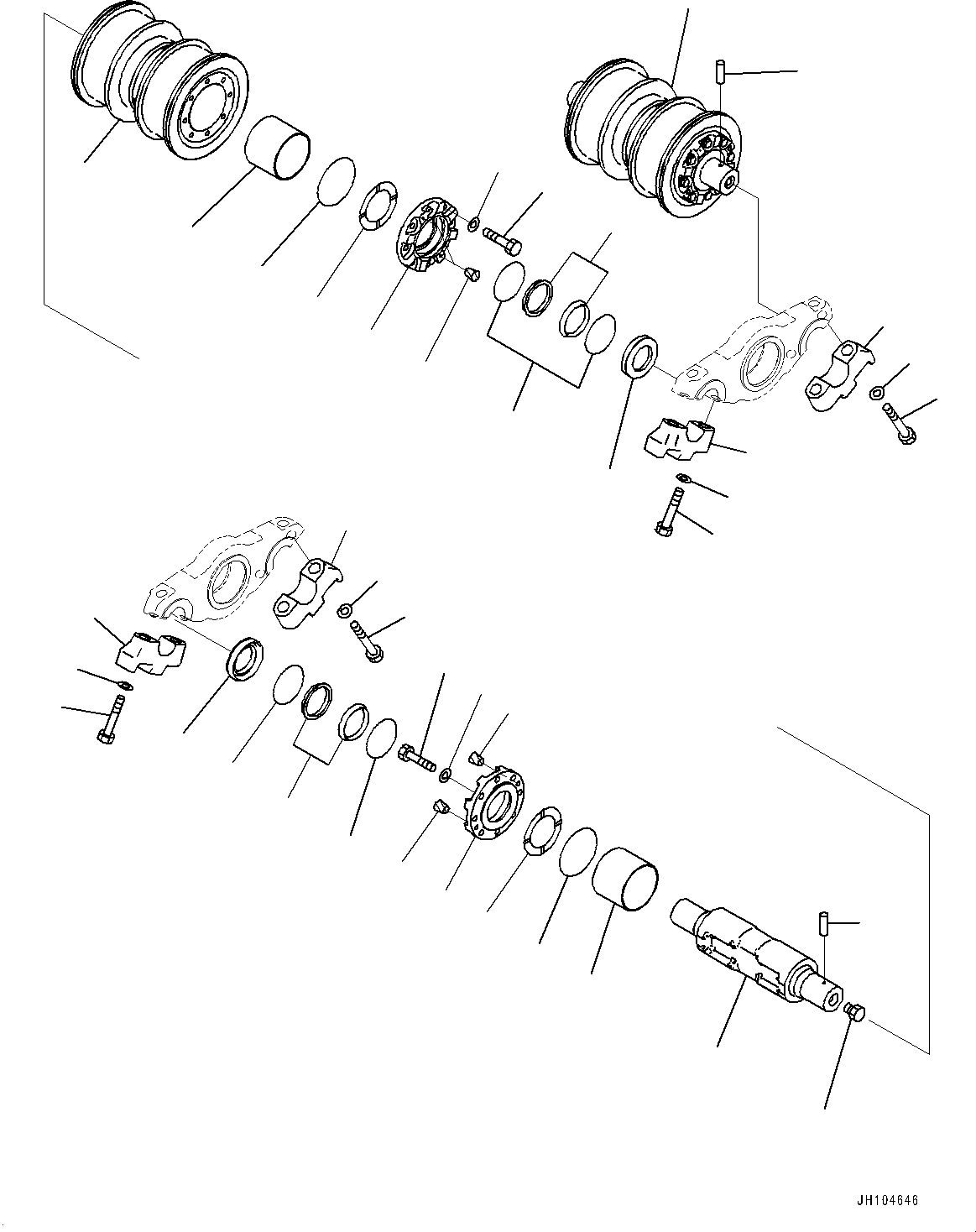 JH104646