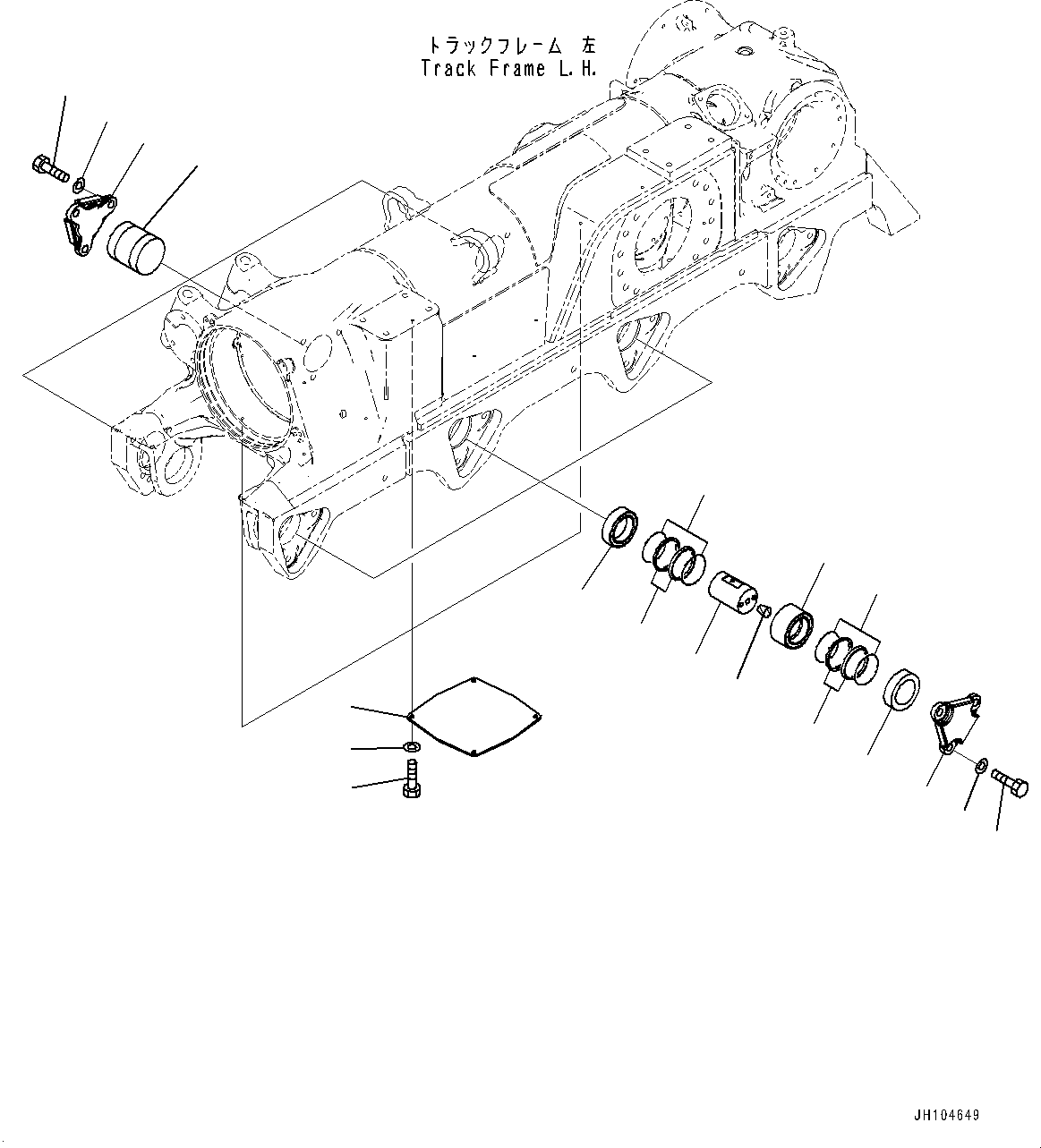 トラックフレーム 左
Track Frame L.H.

JH104649