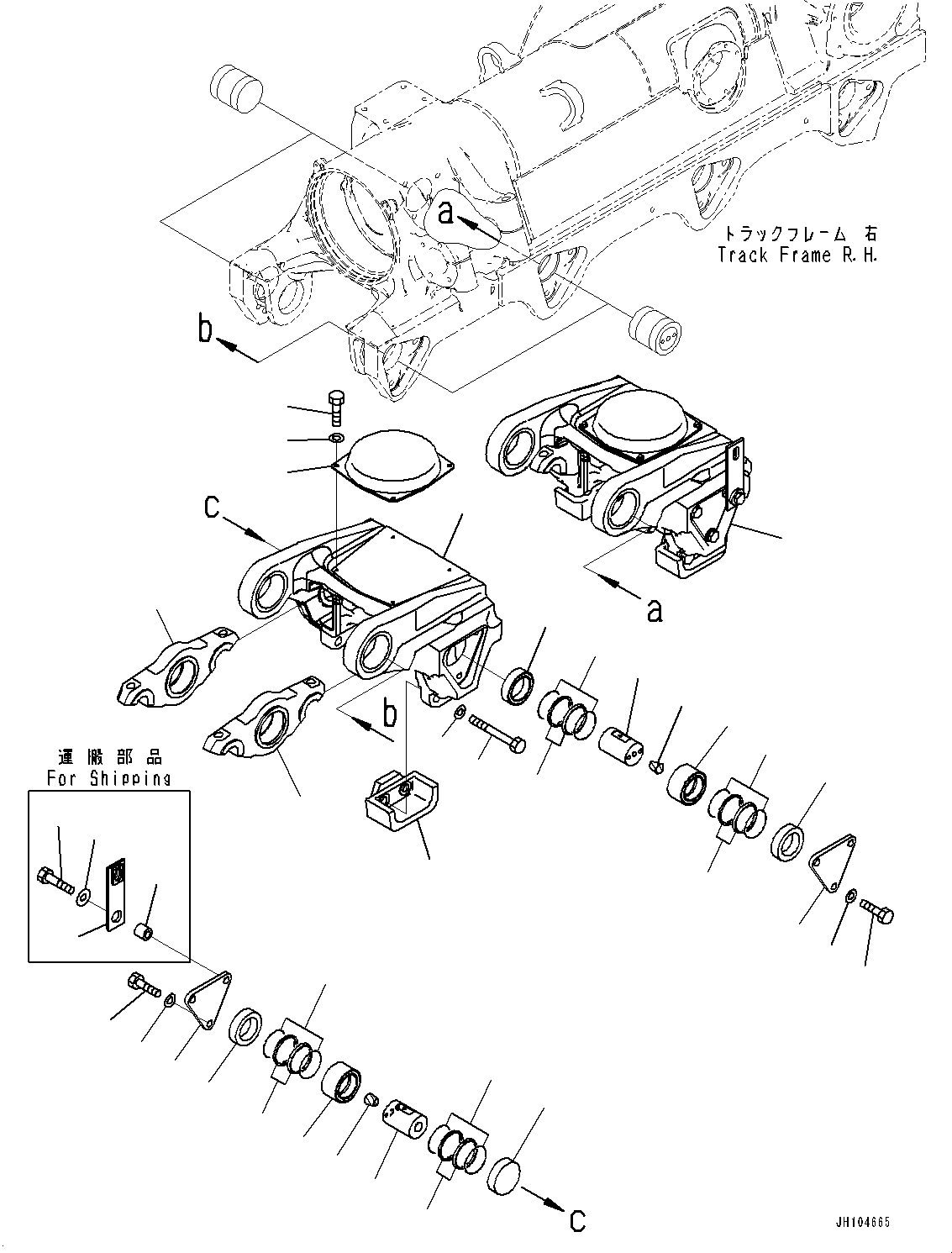 a

トラックフレーム 右
Track Frame R.H.

b

c

a

b

運搬部品
For Shipping

c

JH104665