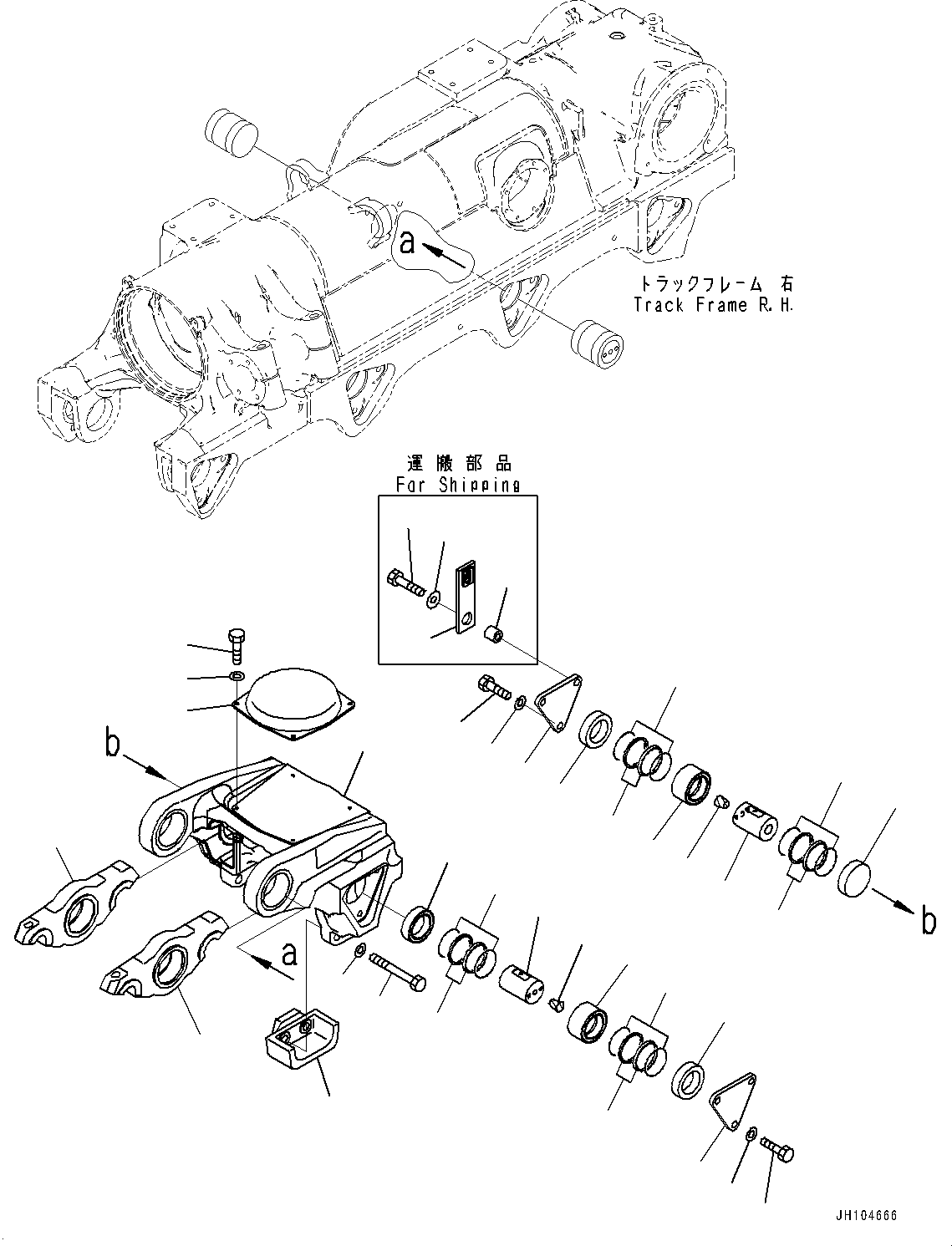 a

トラックフレーム 右
Track Frame R.H.

運搬部品
For Shipping

b

a

b

JH104666