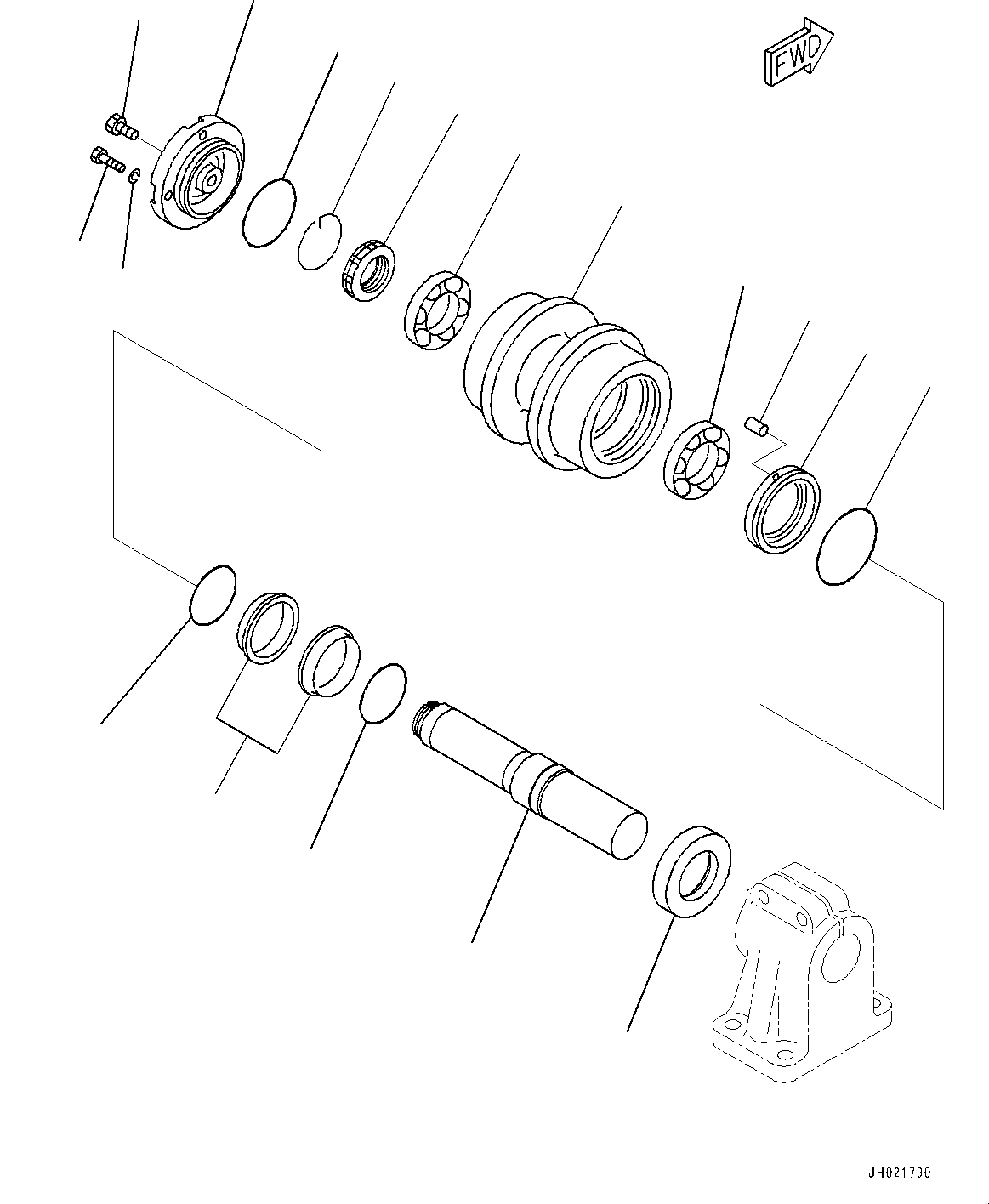 FWD

JH021790