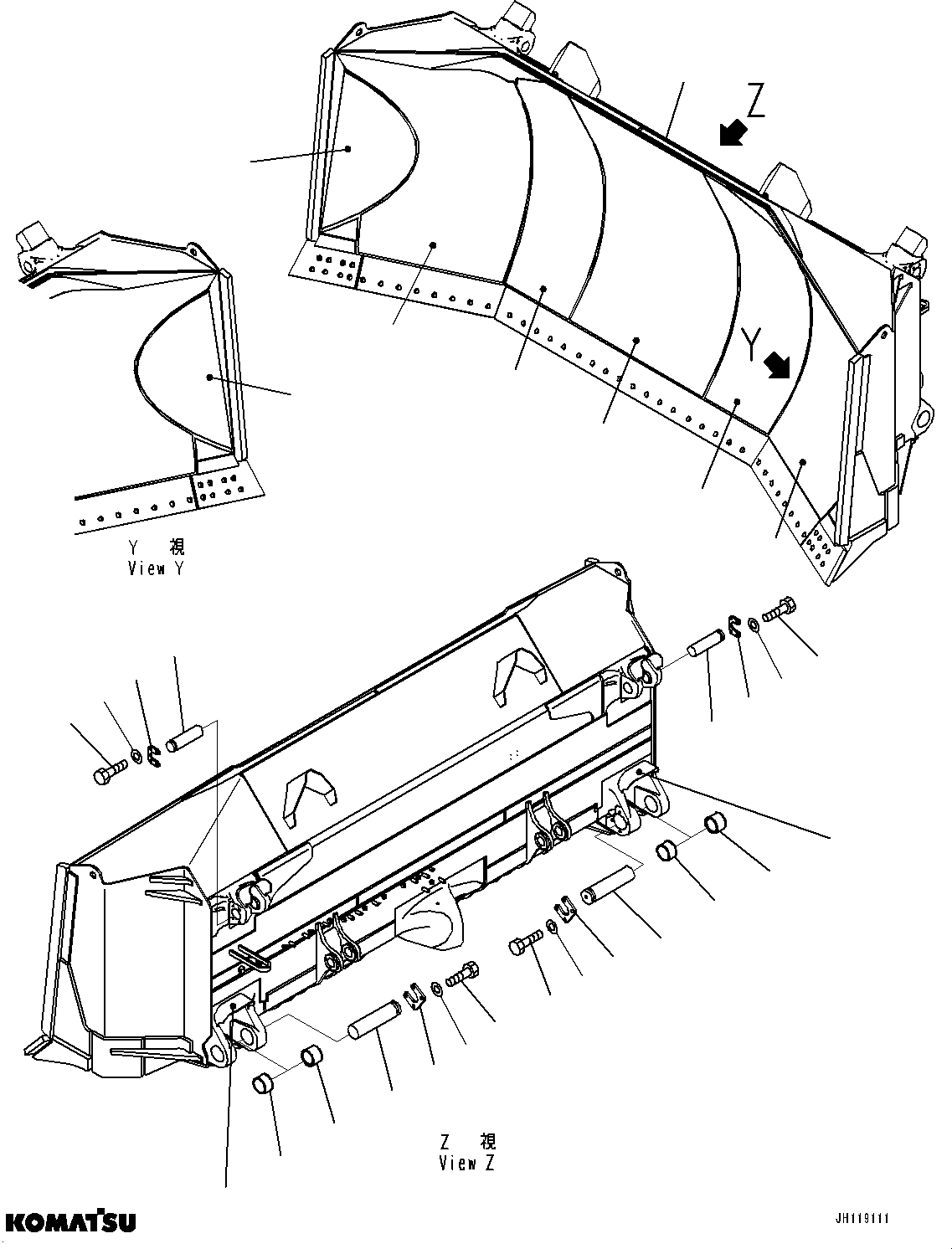 Z

Y

Y 視
View Y

Z 視
View Z

KOMATSU

JH119111