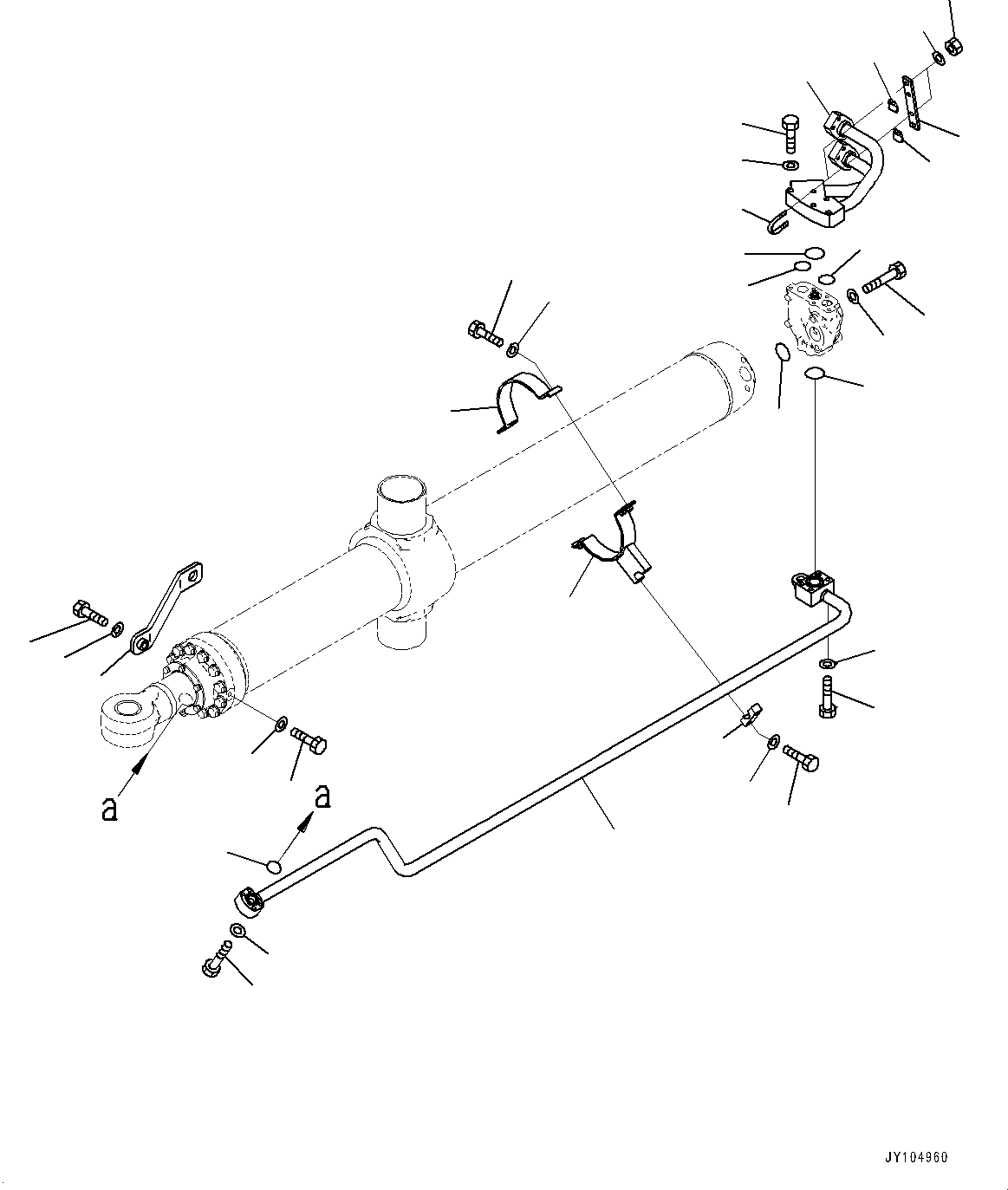 a

a

JY104960