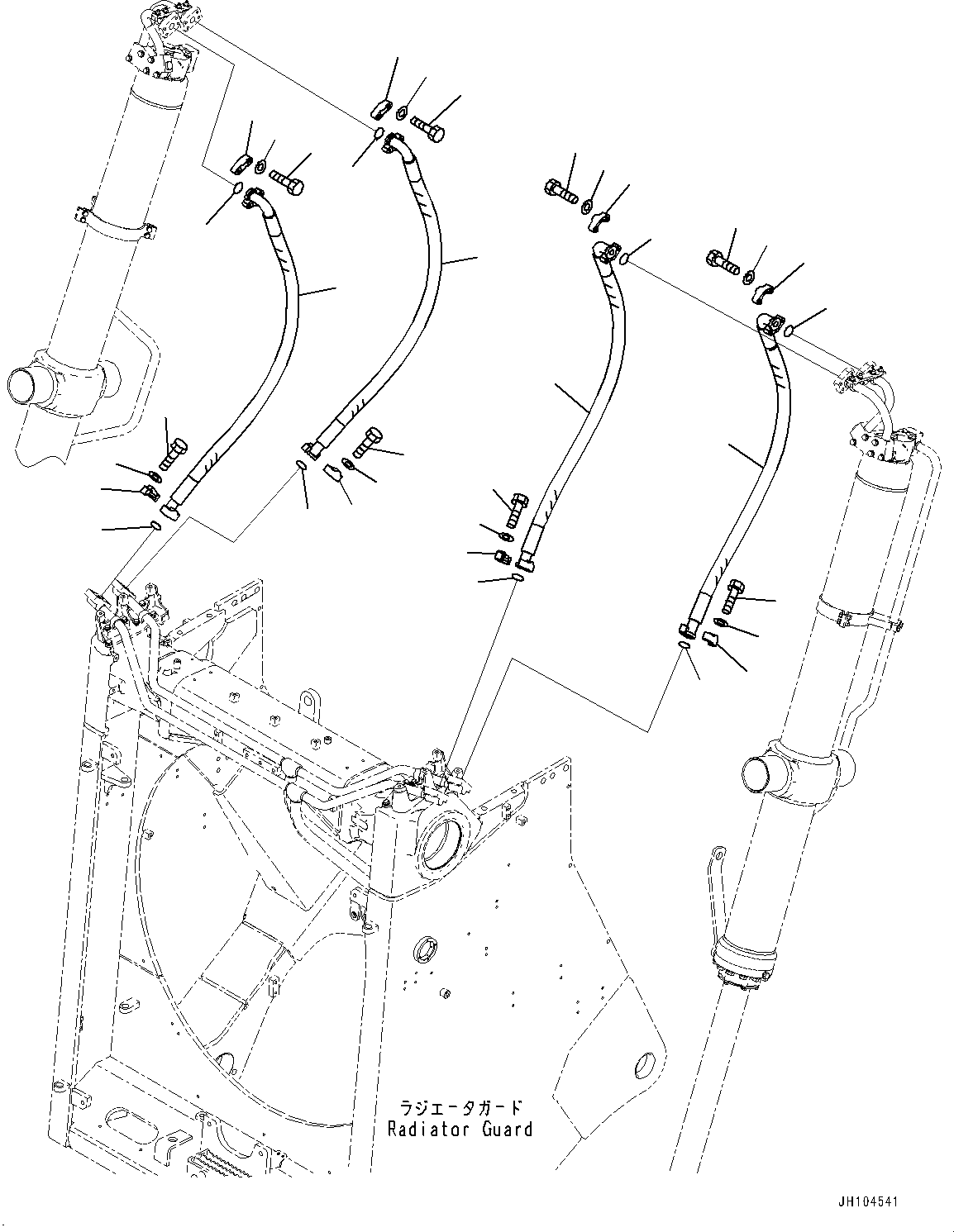 ラジエータガード
Radiator Guard

JH104541