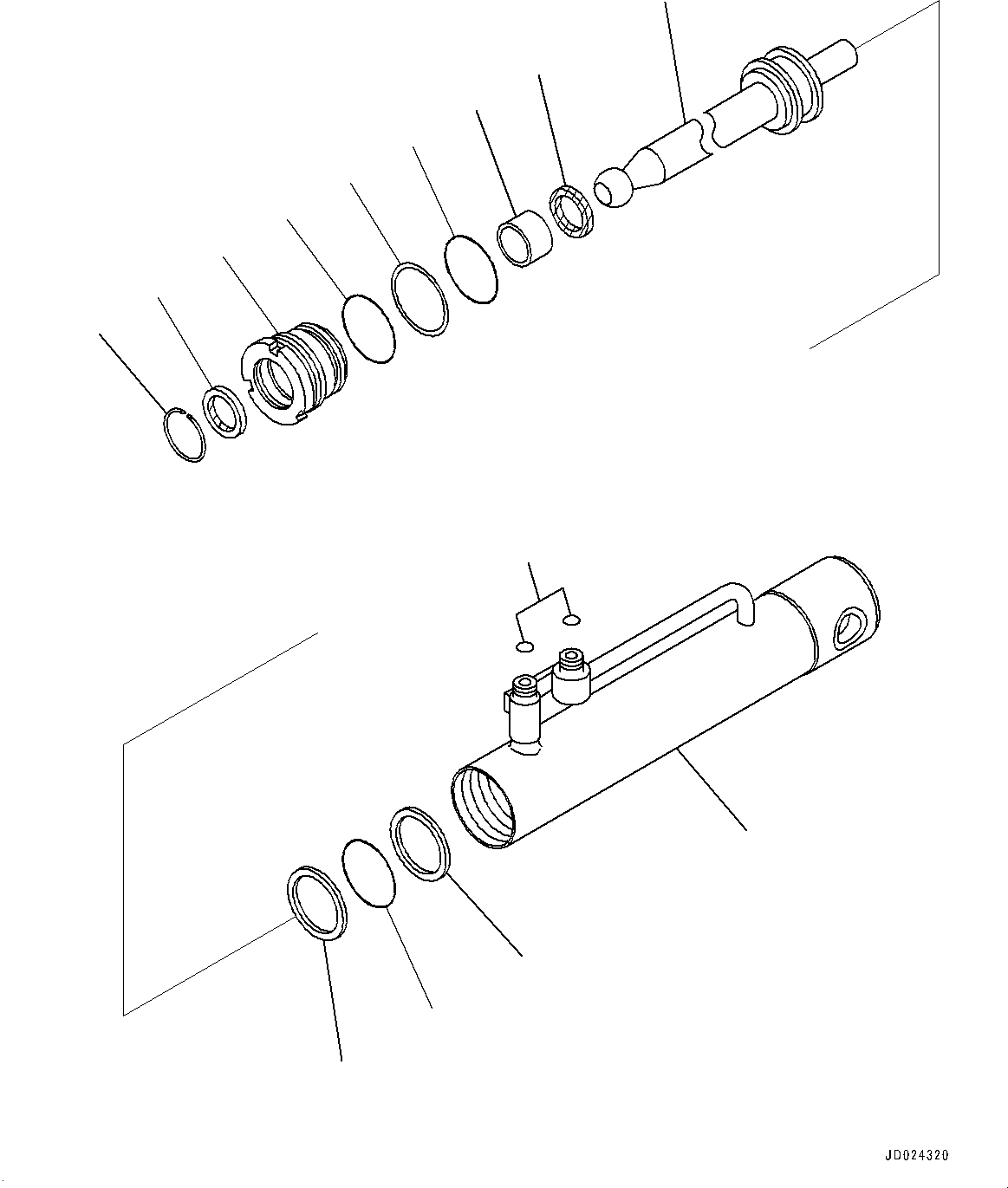 JD024320