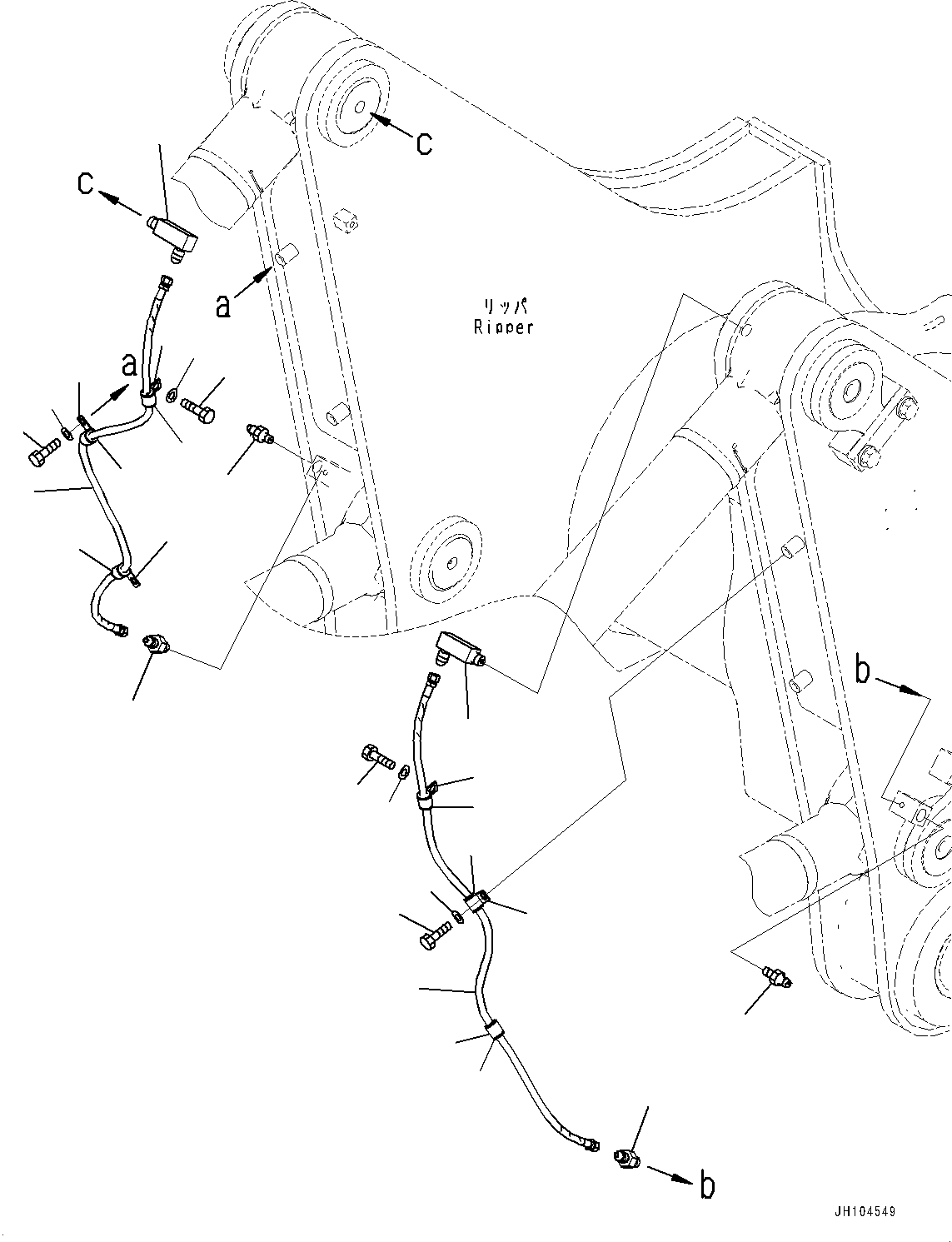 c
c
a
a
リッパ
Ripper
b
b
JH104549