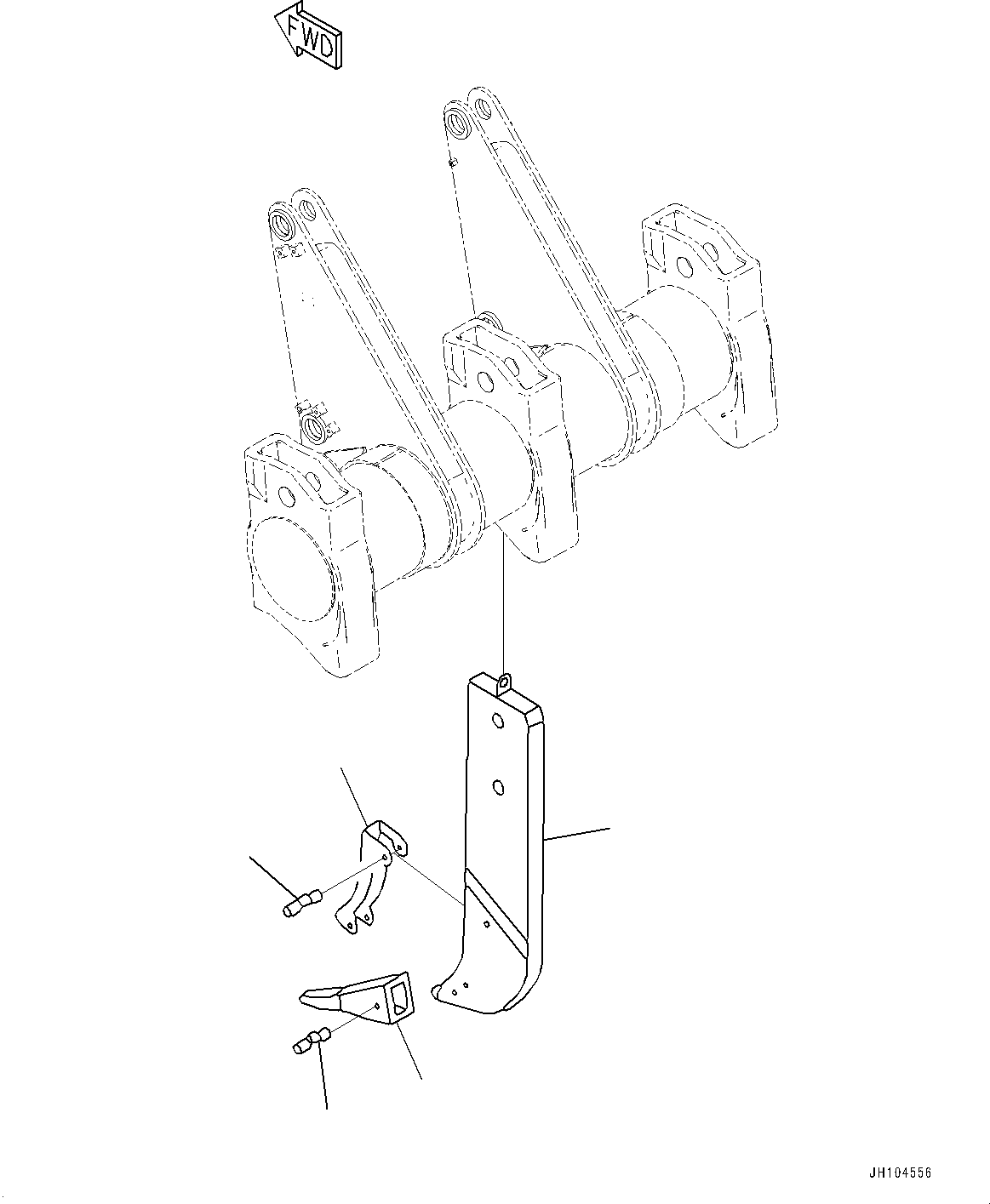 FWD

JH104556