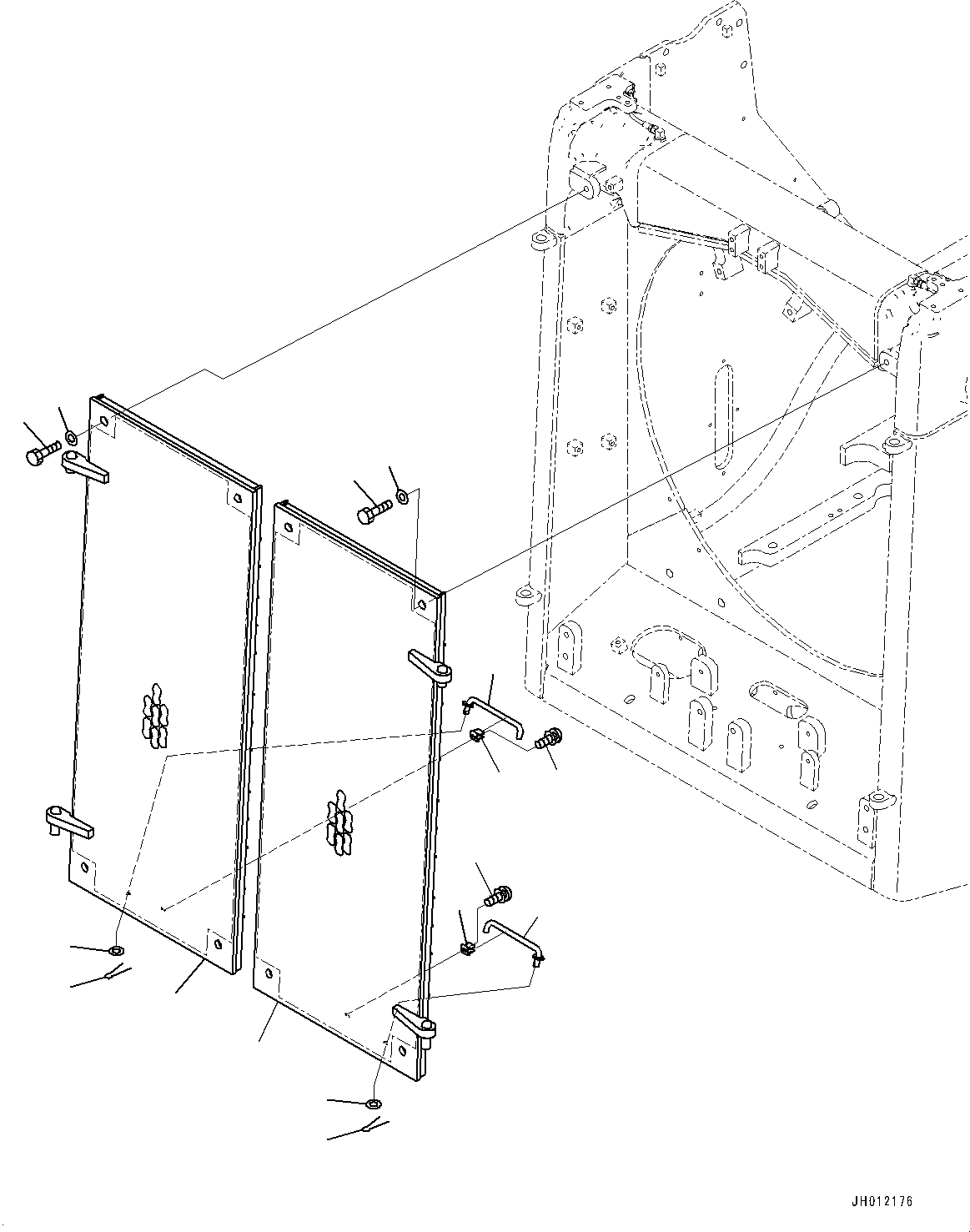 JH012176