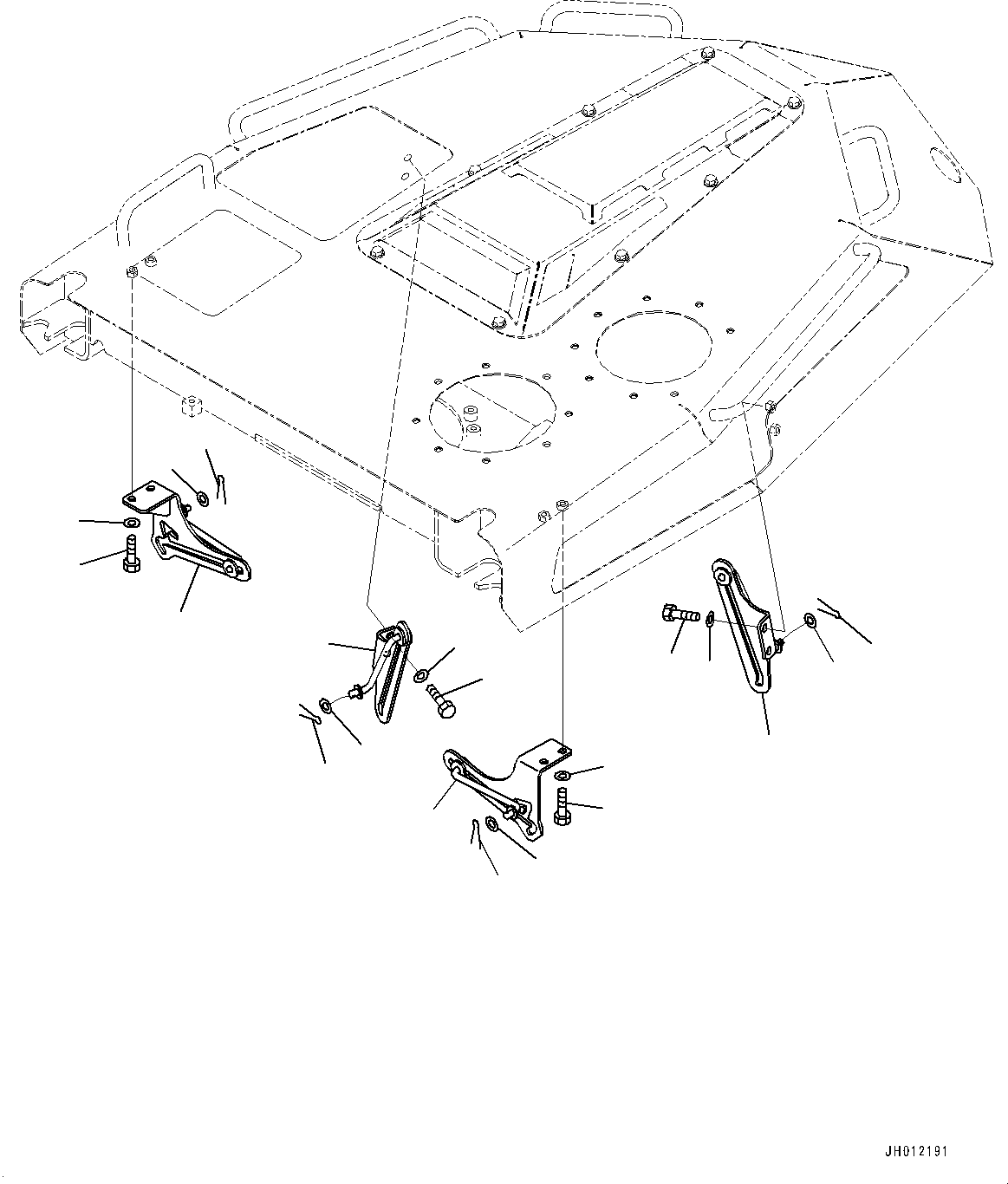 JH012191