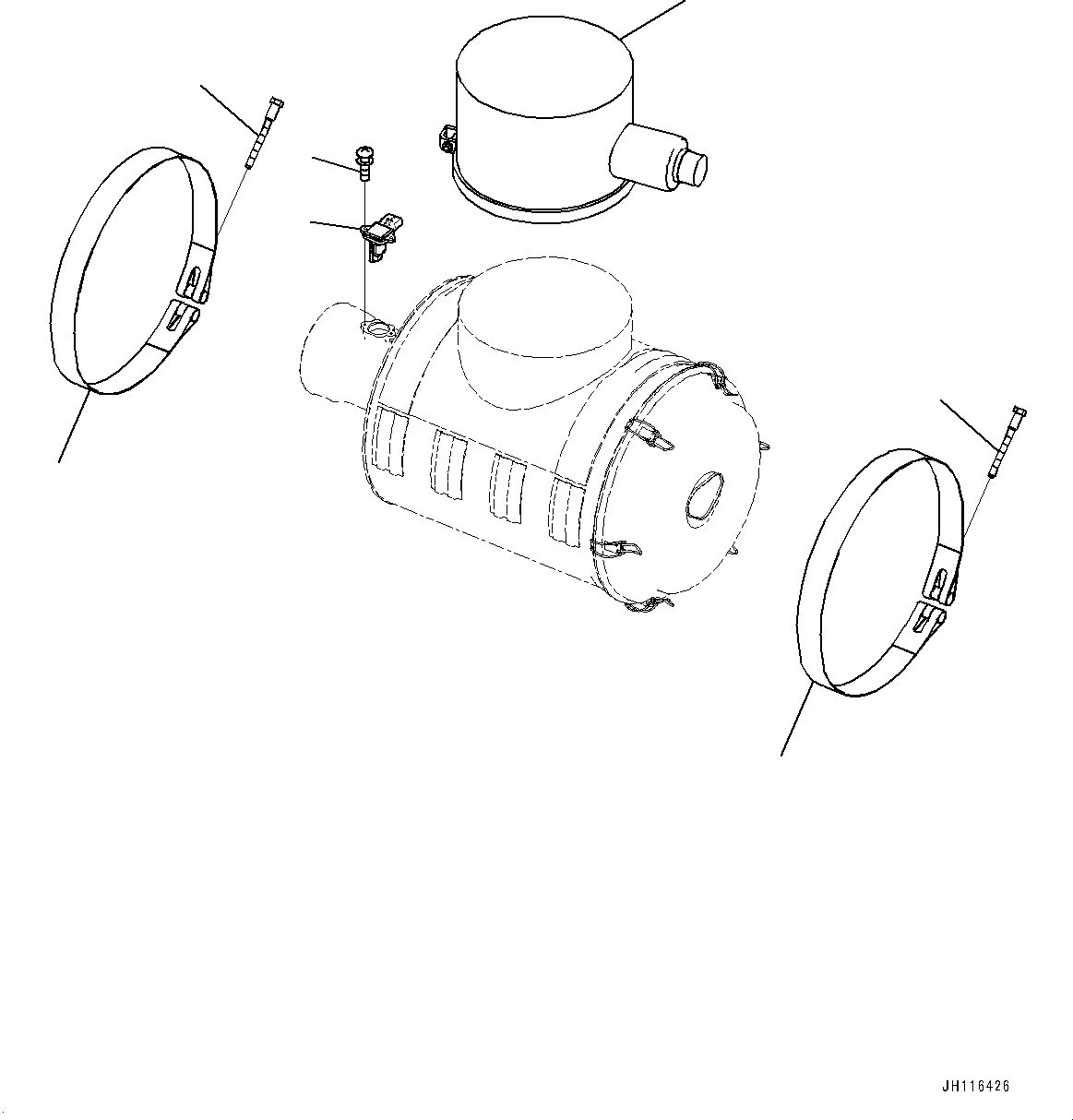 JH116426