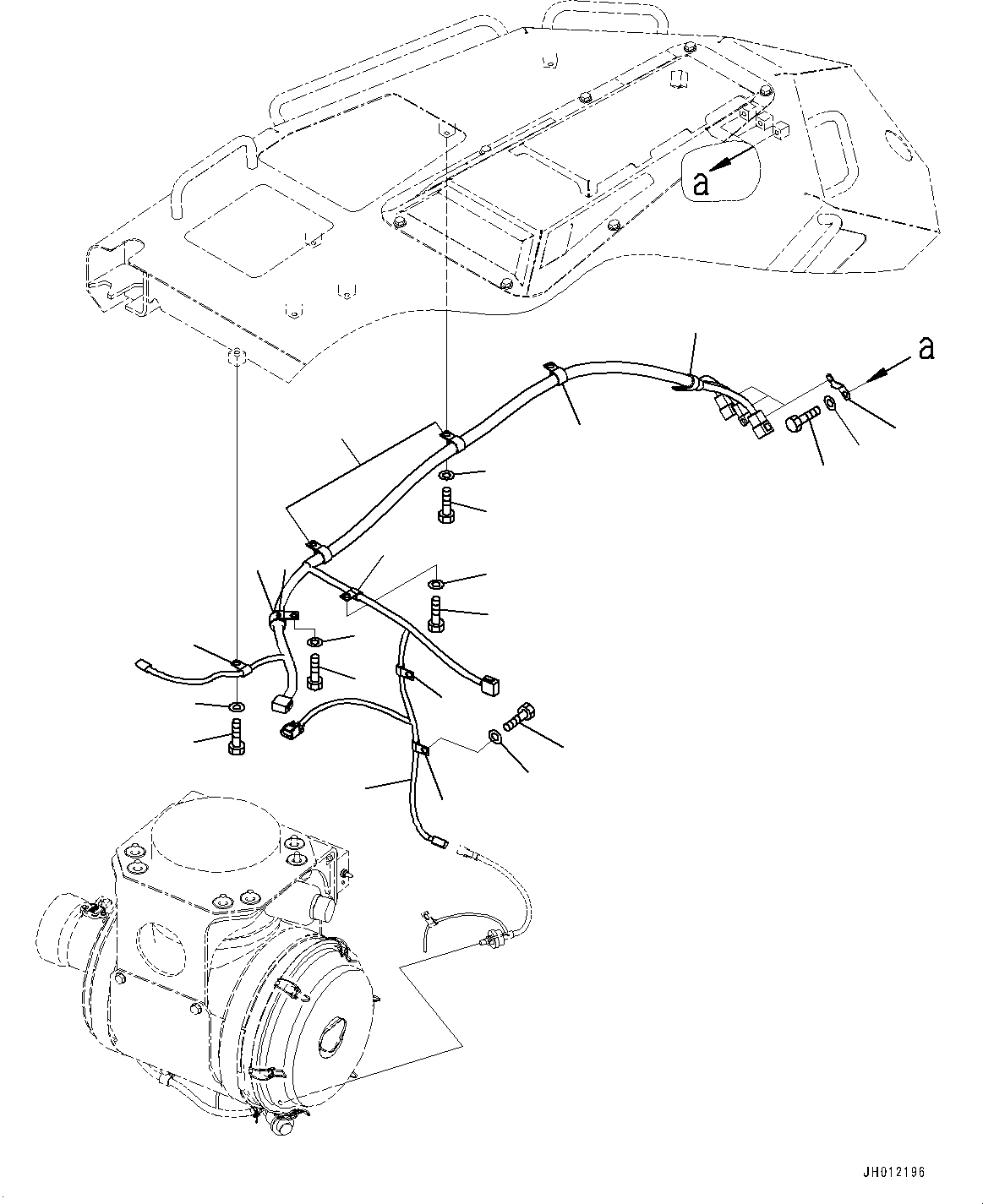 a

a

JH012196