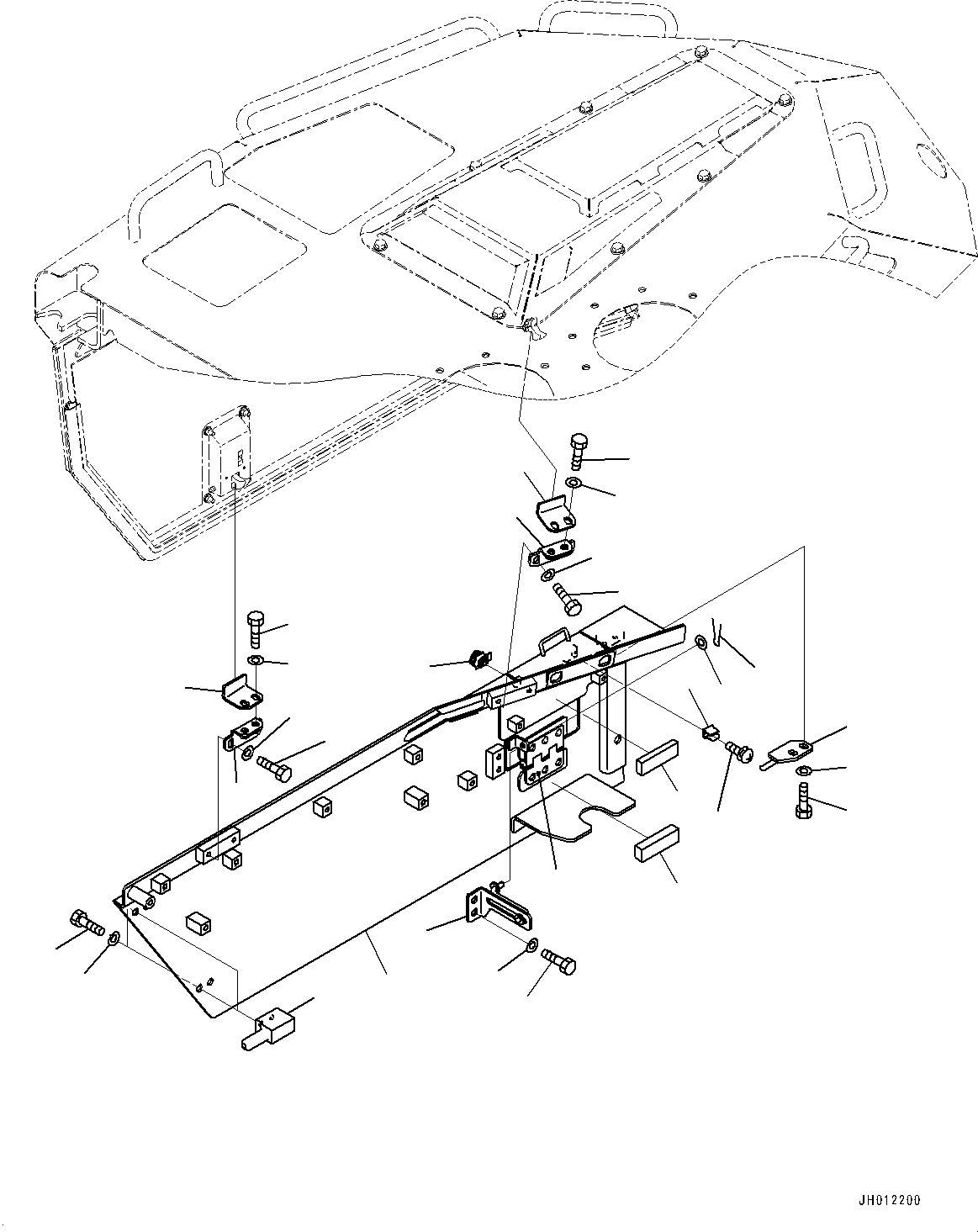 JH012200