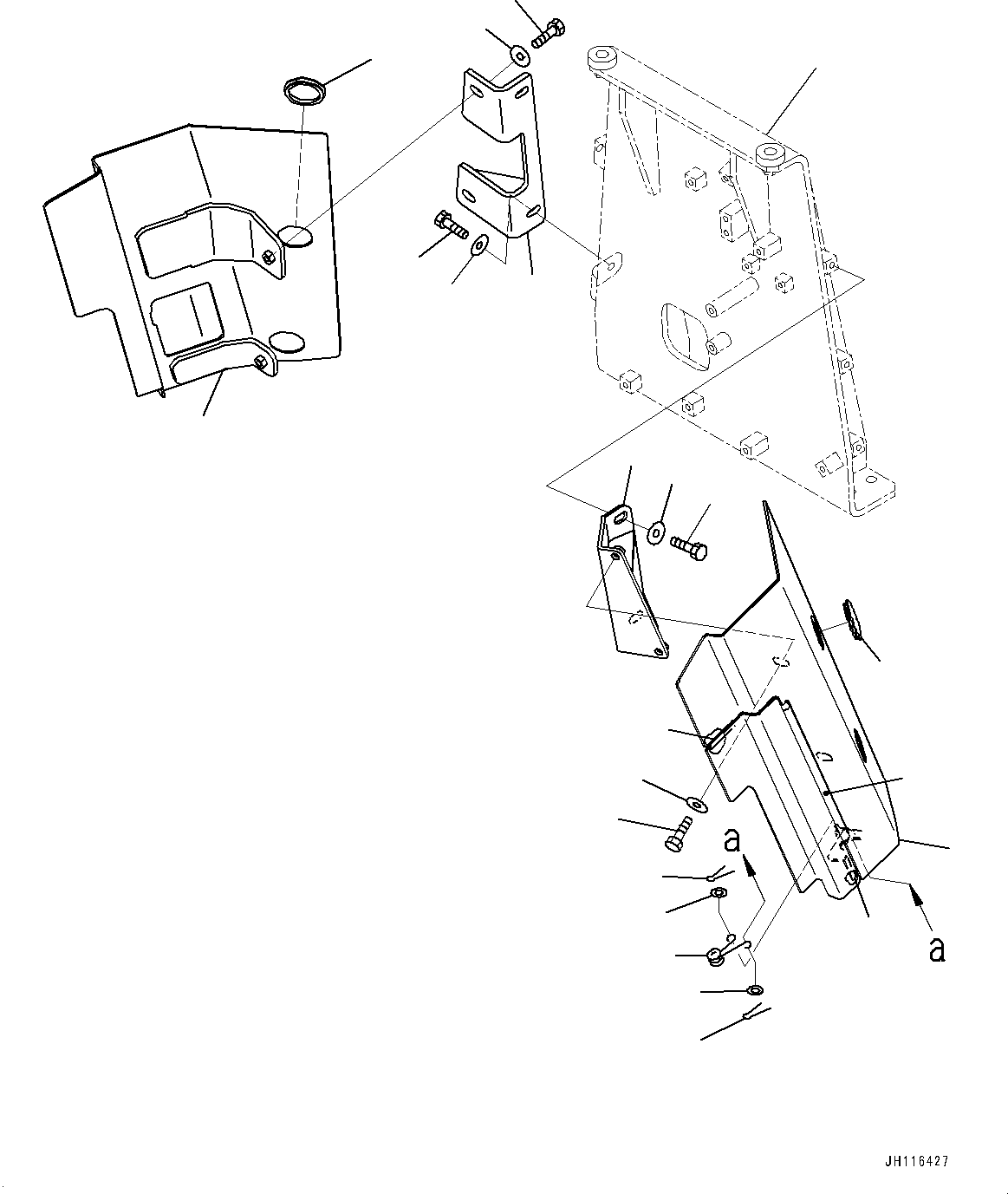 a

a

JH116427