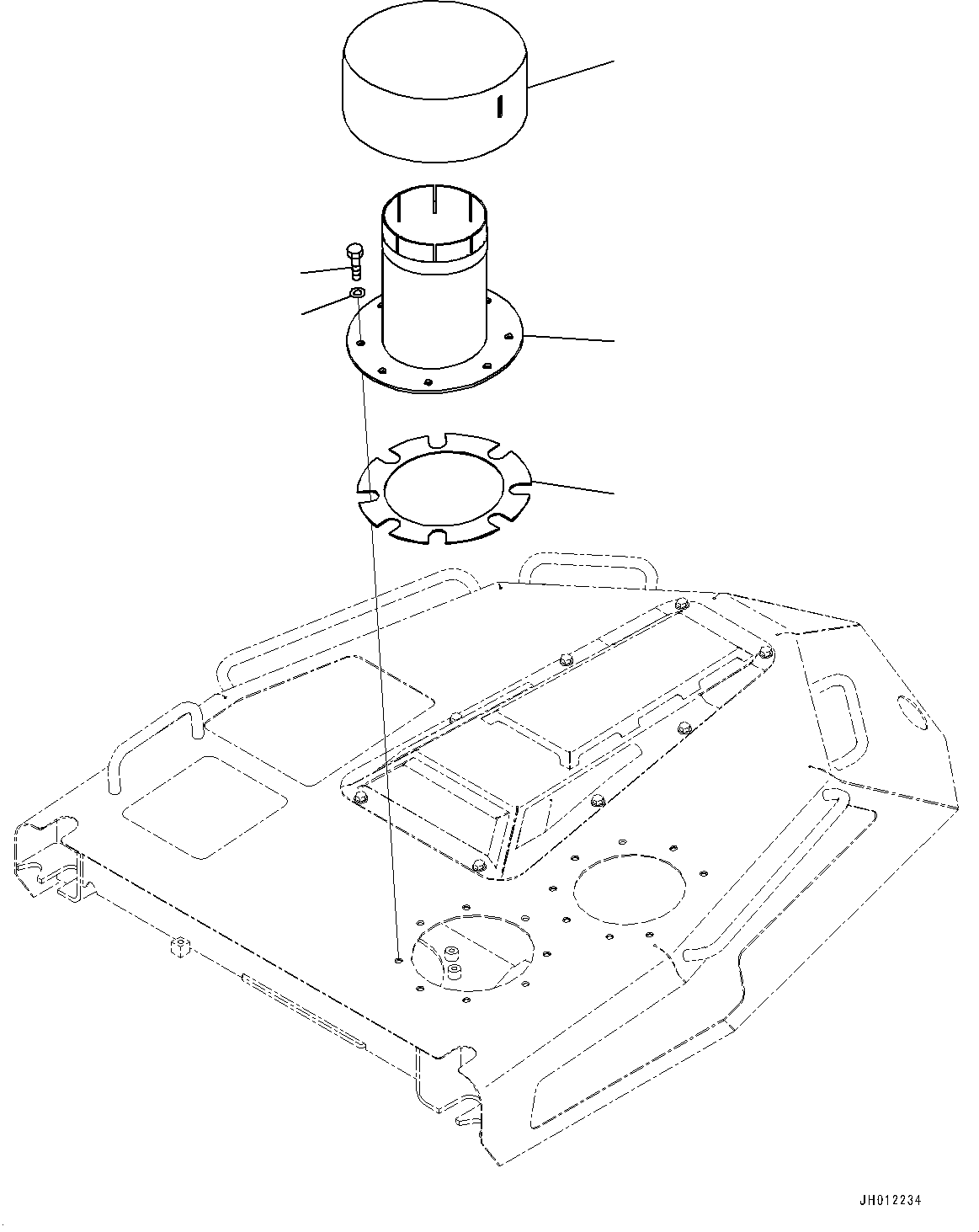 JH012234