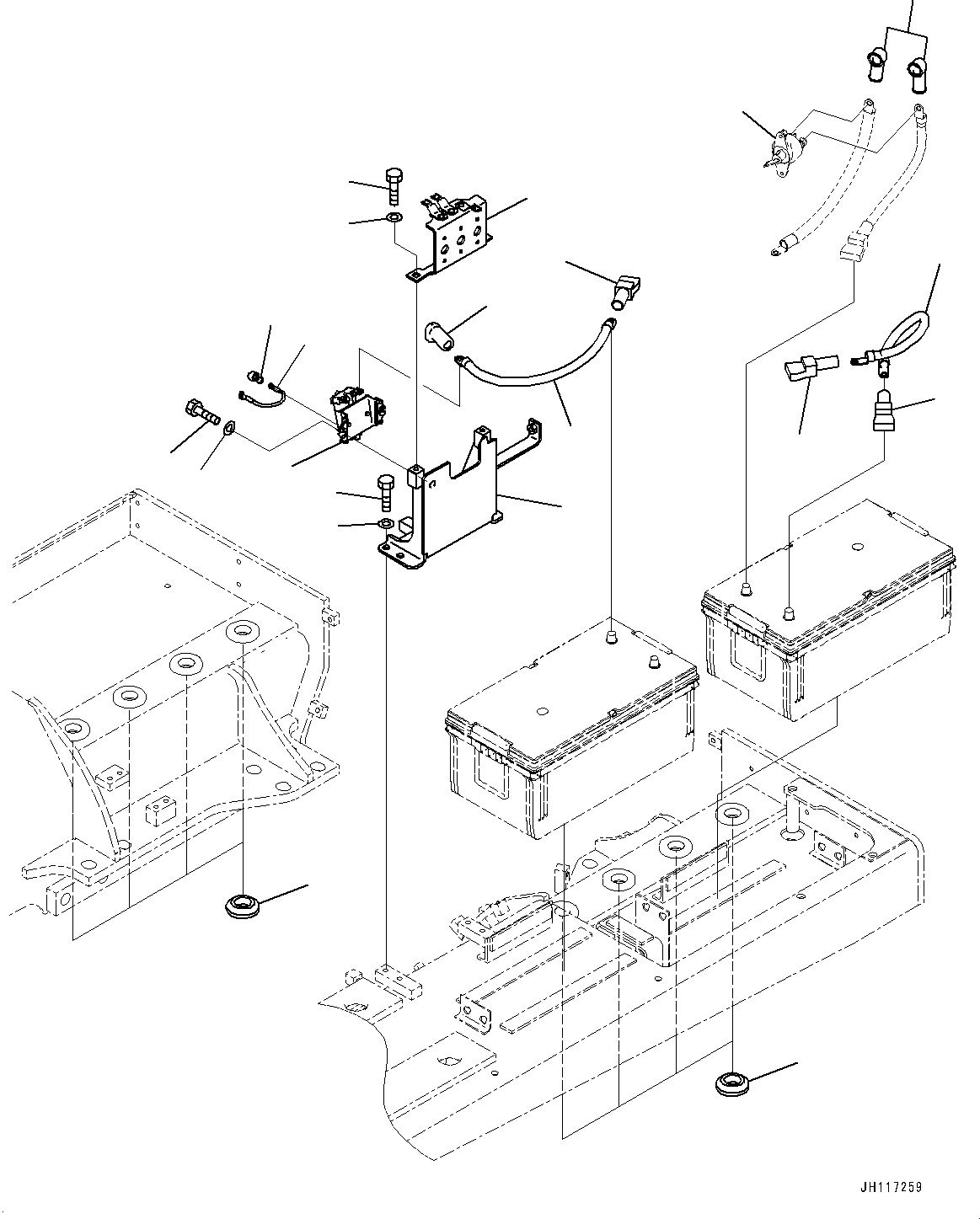 JH117259