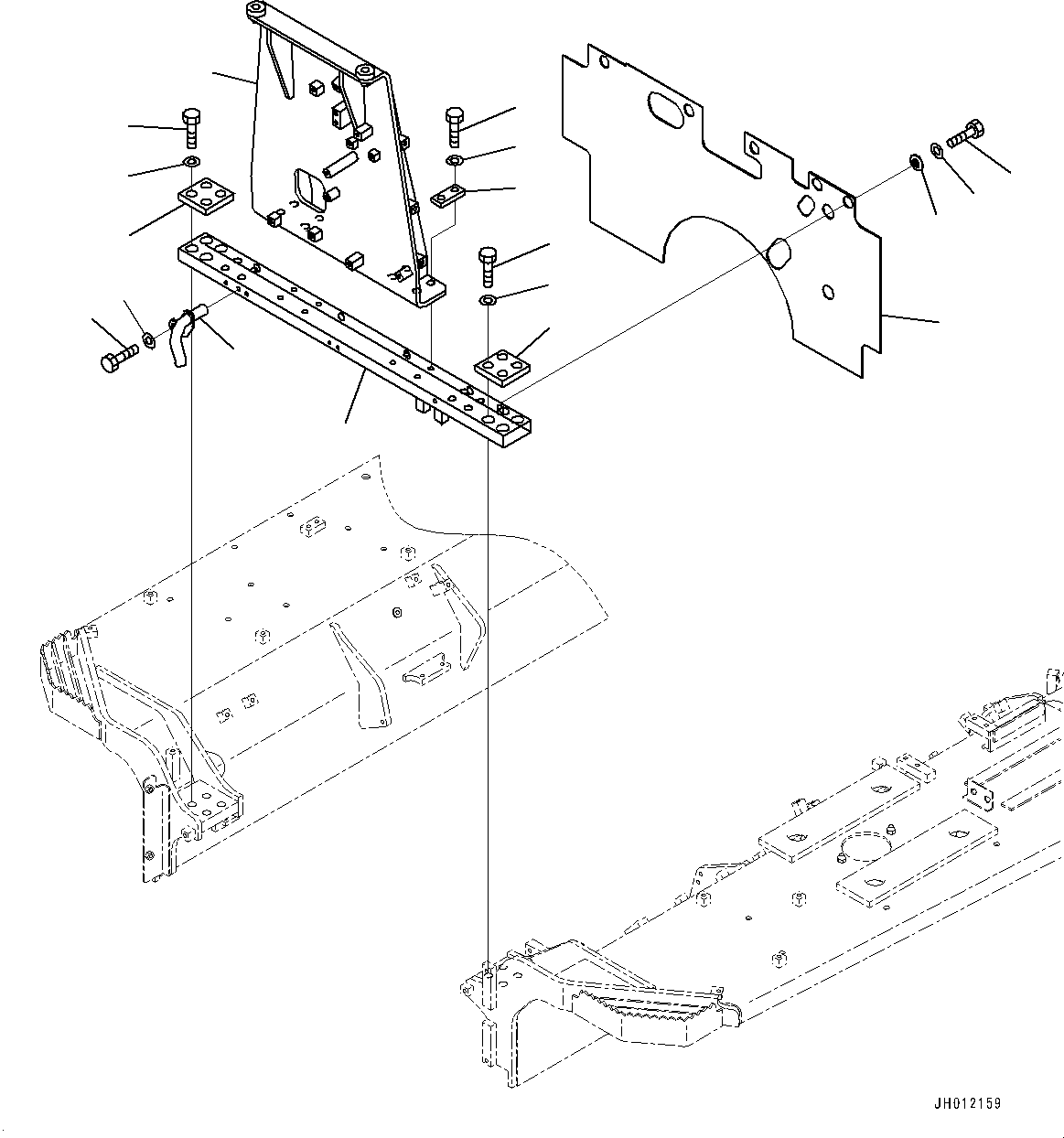 JH012159