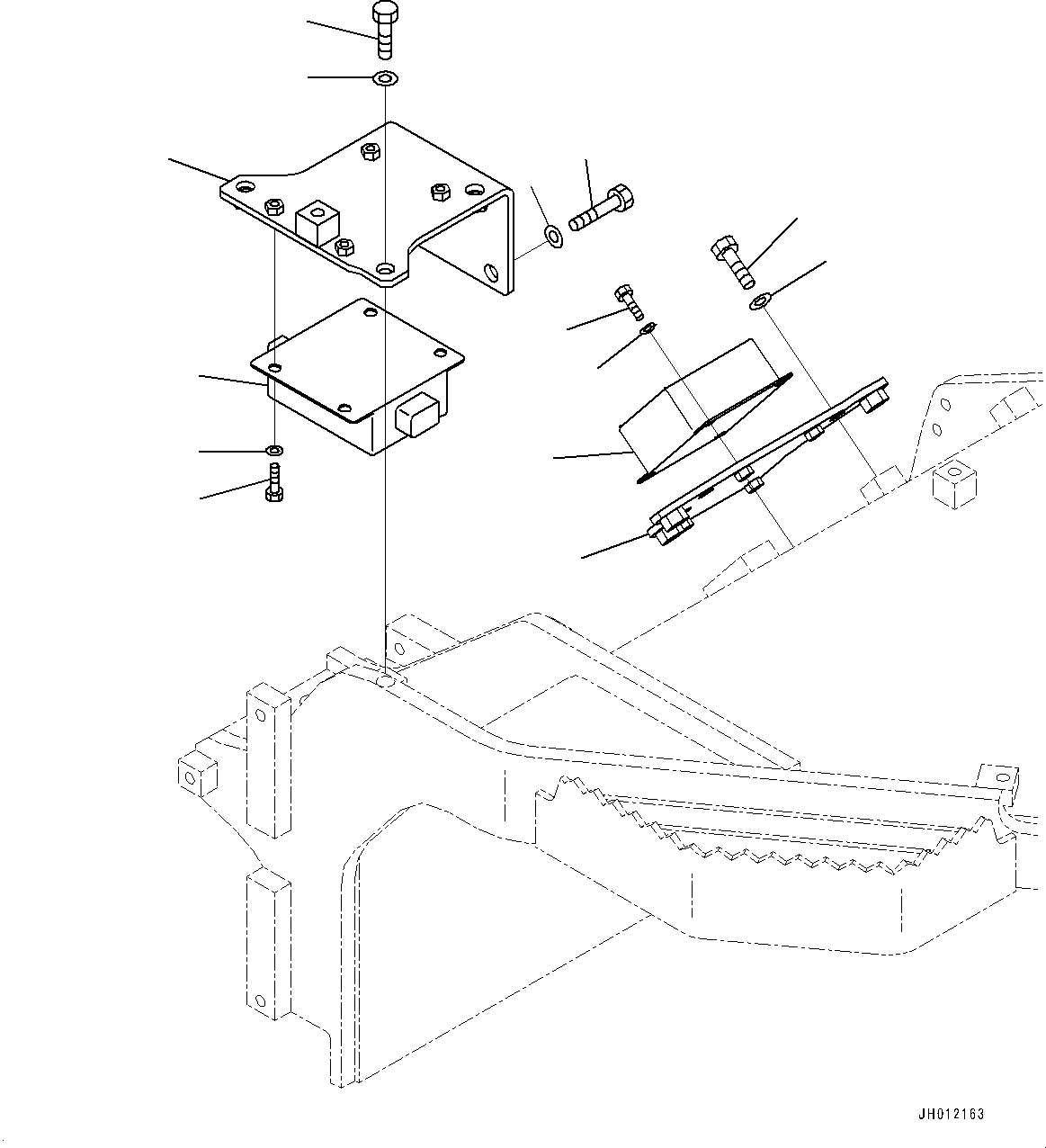 JH012163