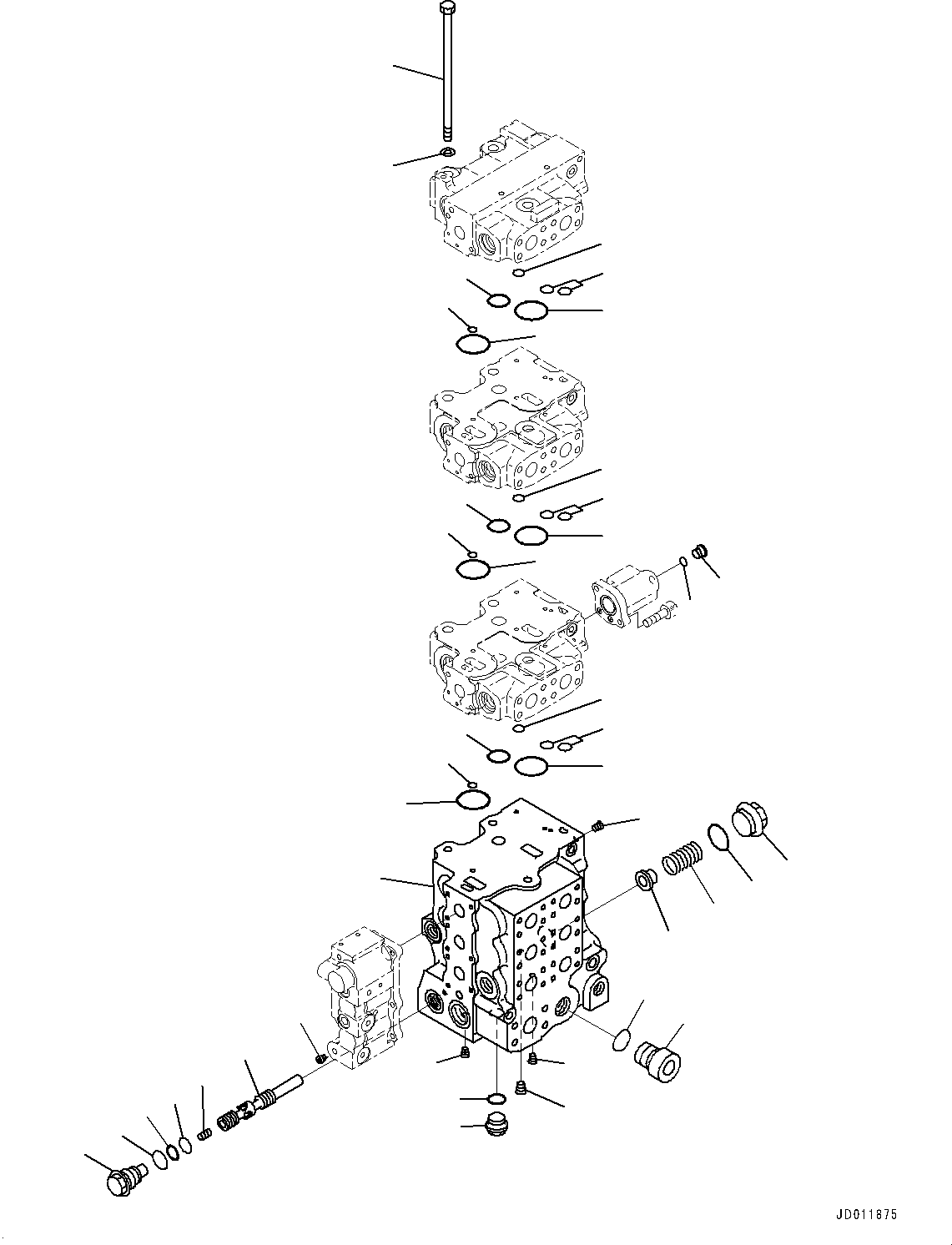 JD011875