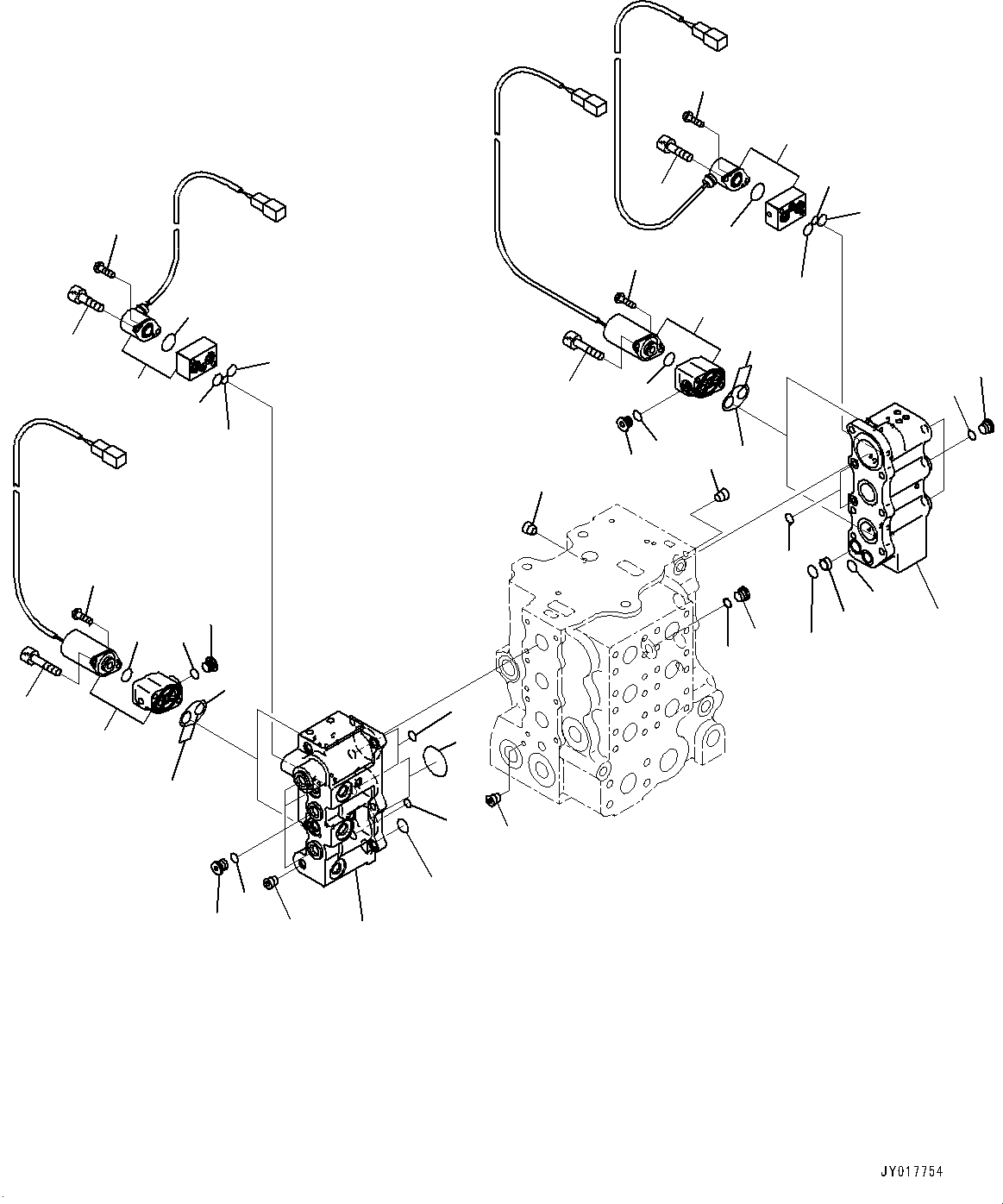 JY017754