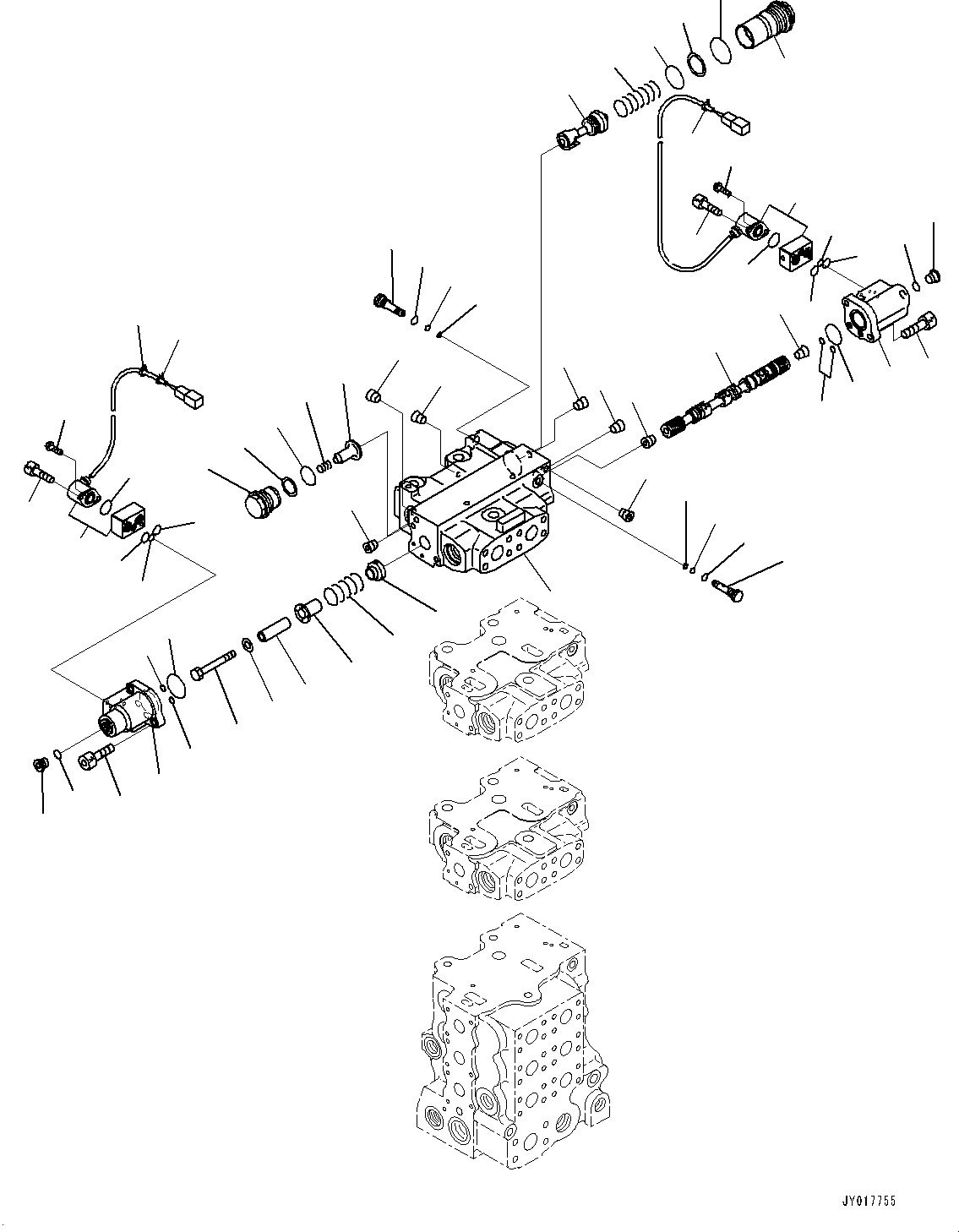 JY017755