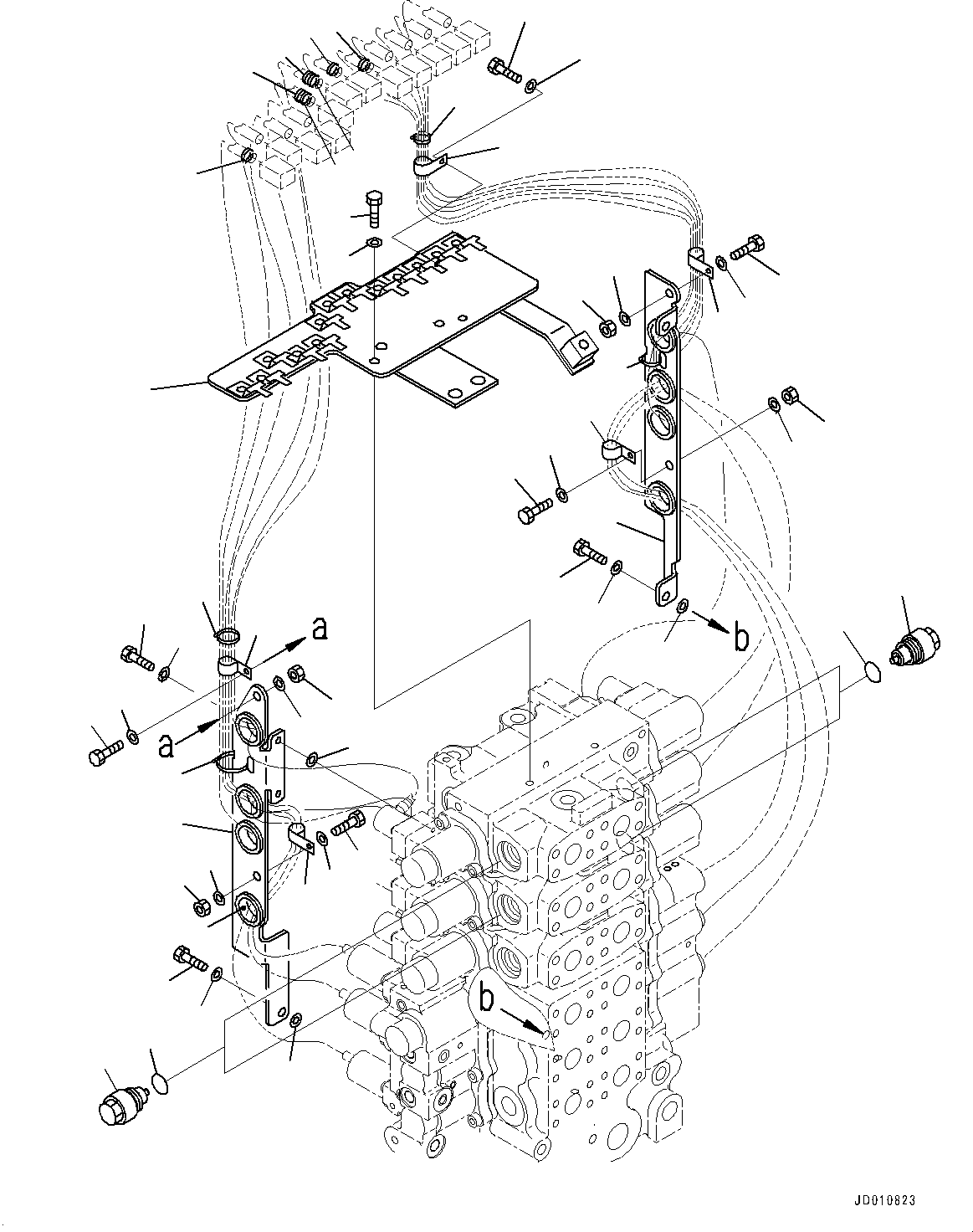 a

a

b

b

JD010823