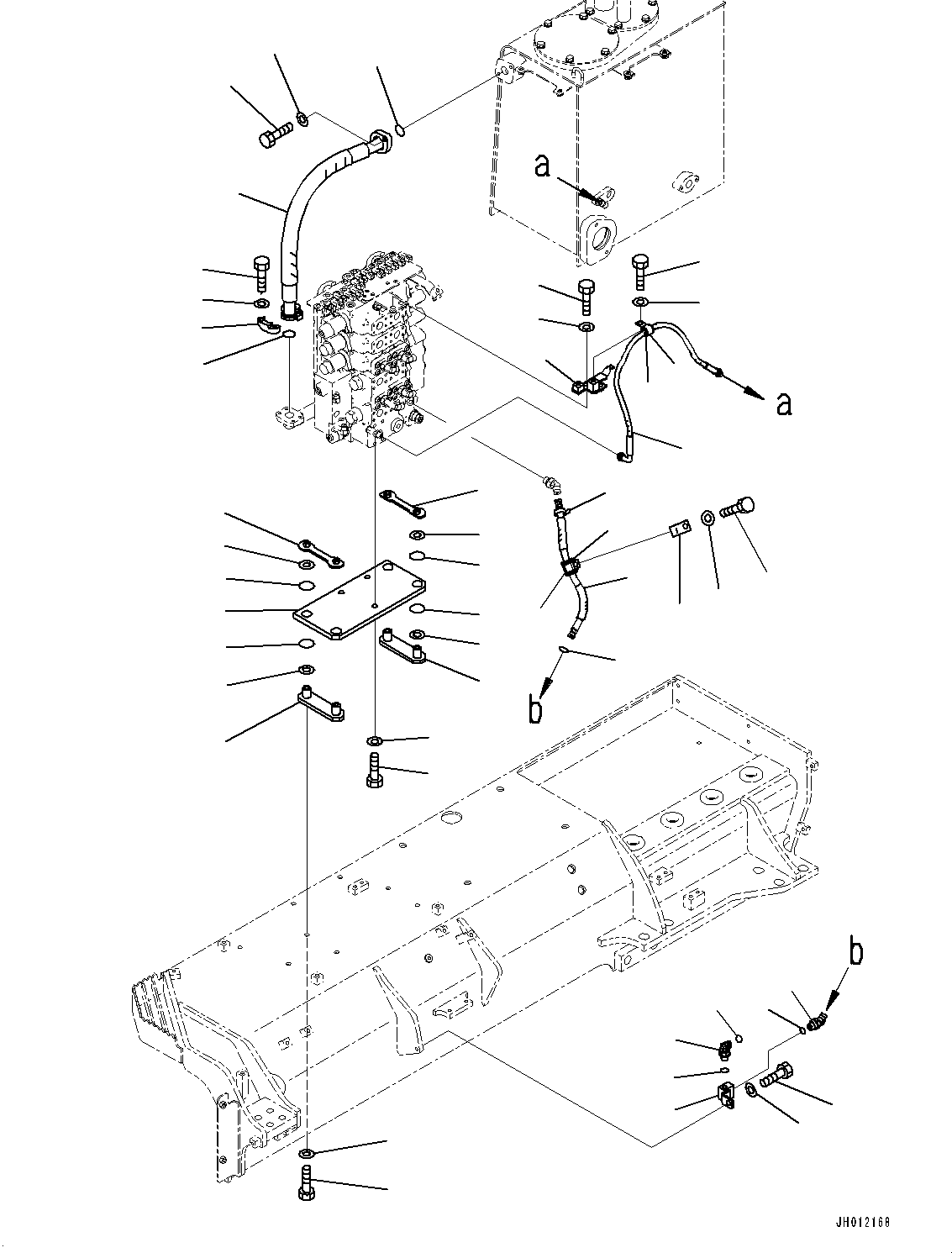 a

a

b

b

JH012168