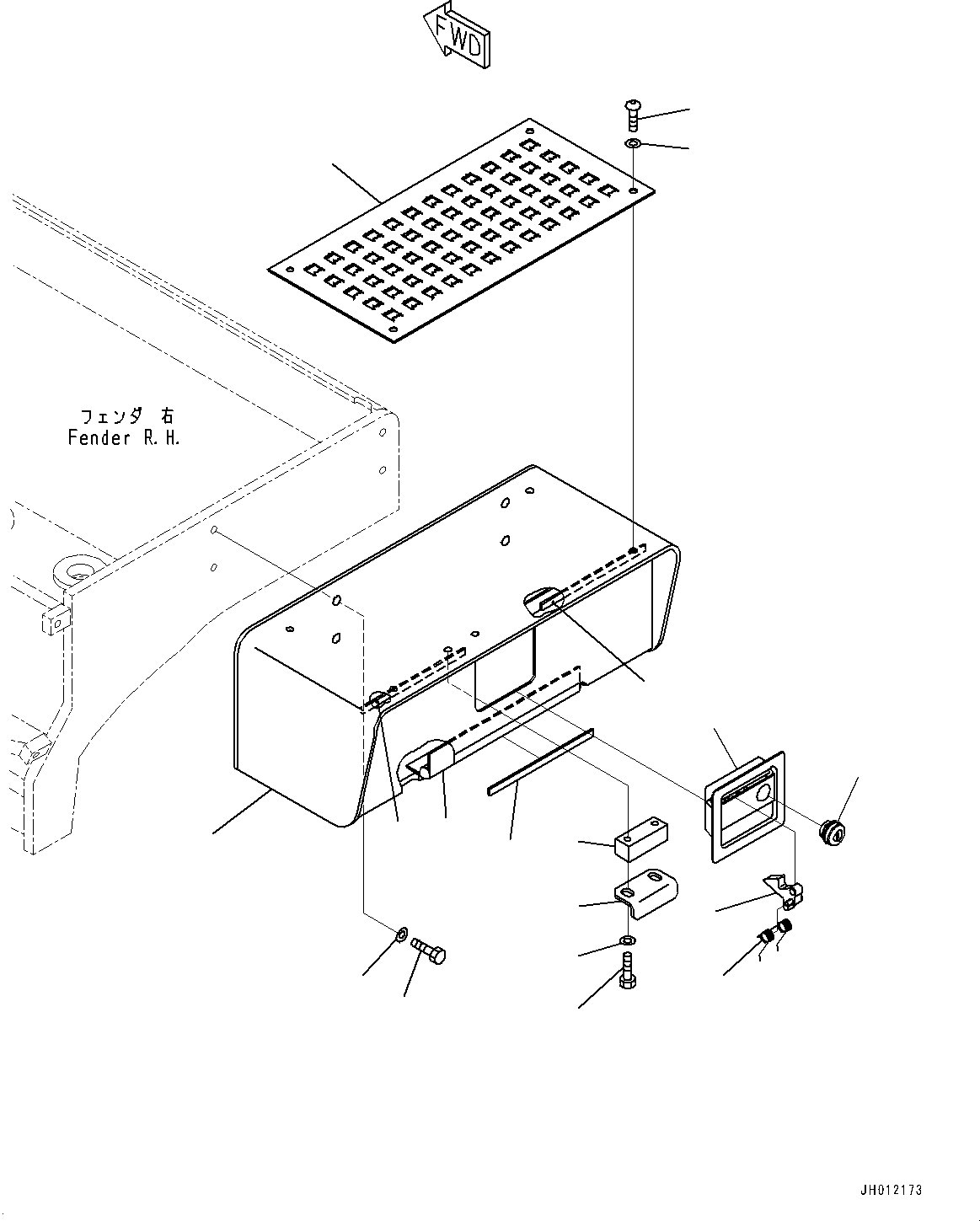 FWD

フェンダ 右
Fender R.H.

JH012173