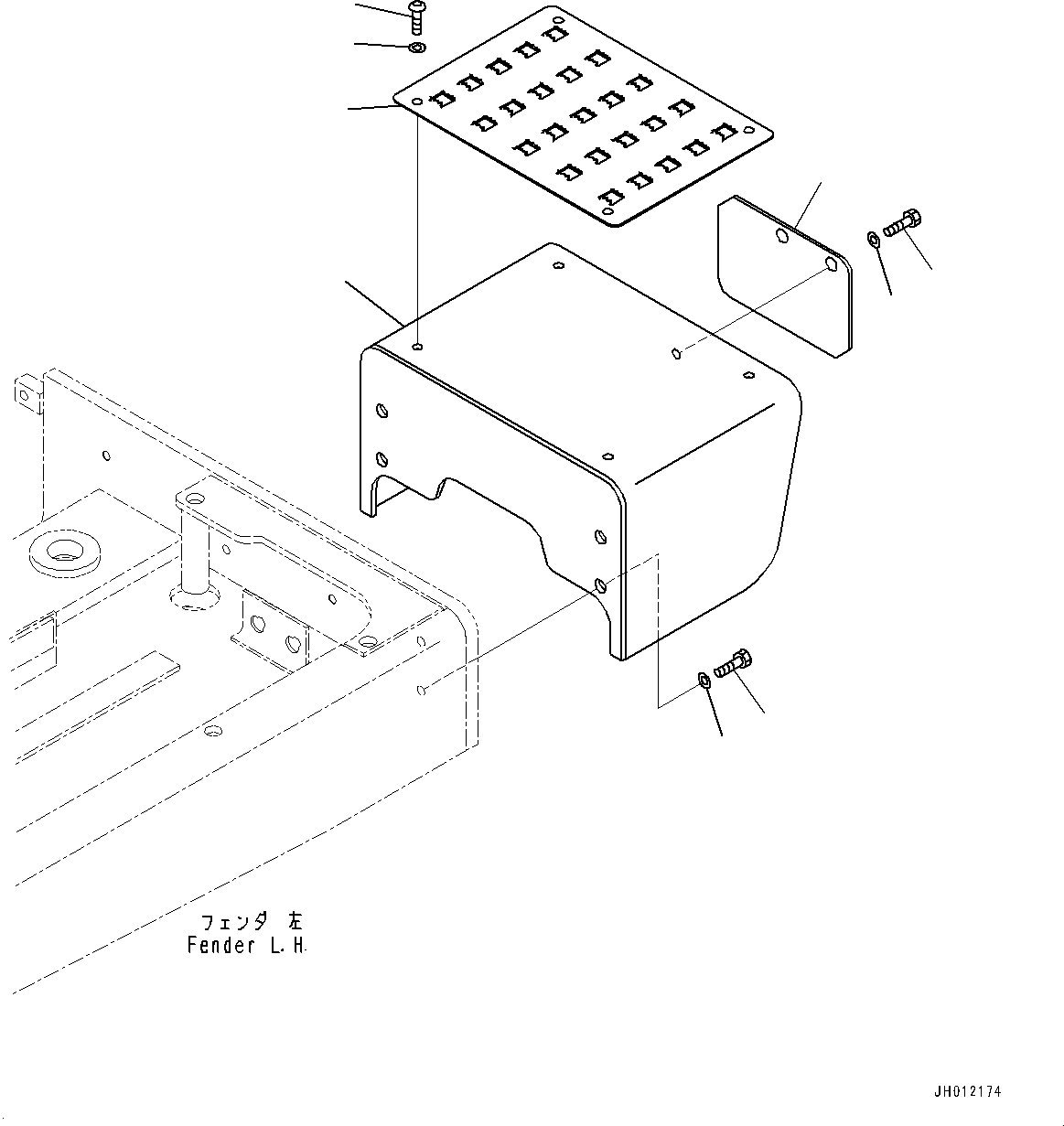 フェンダ 左
Fender L.H.

JH012174