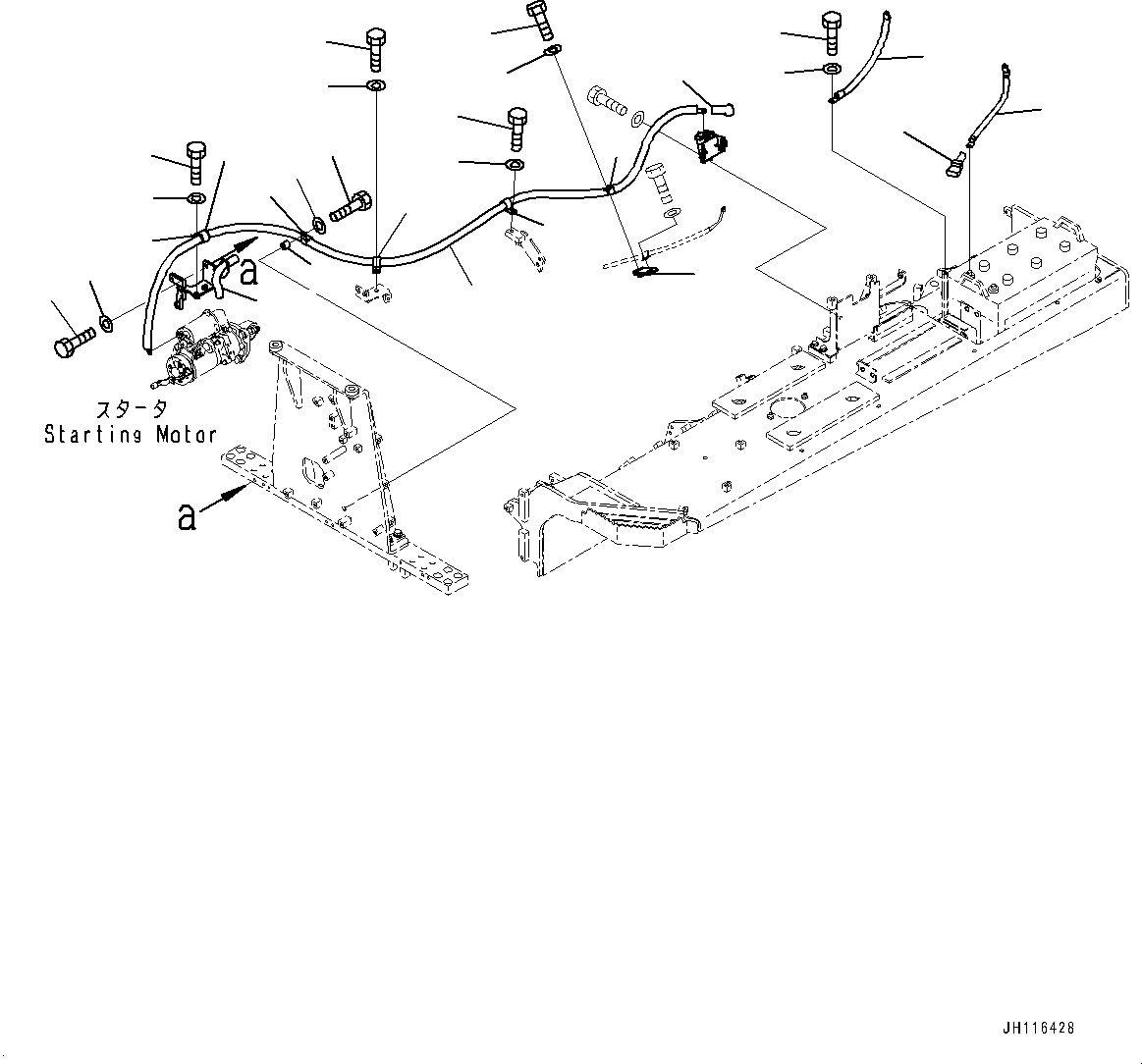 a

スタータ
Starting Motor

a

JH116428