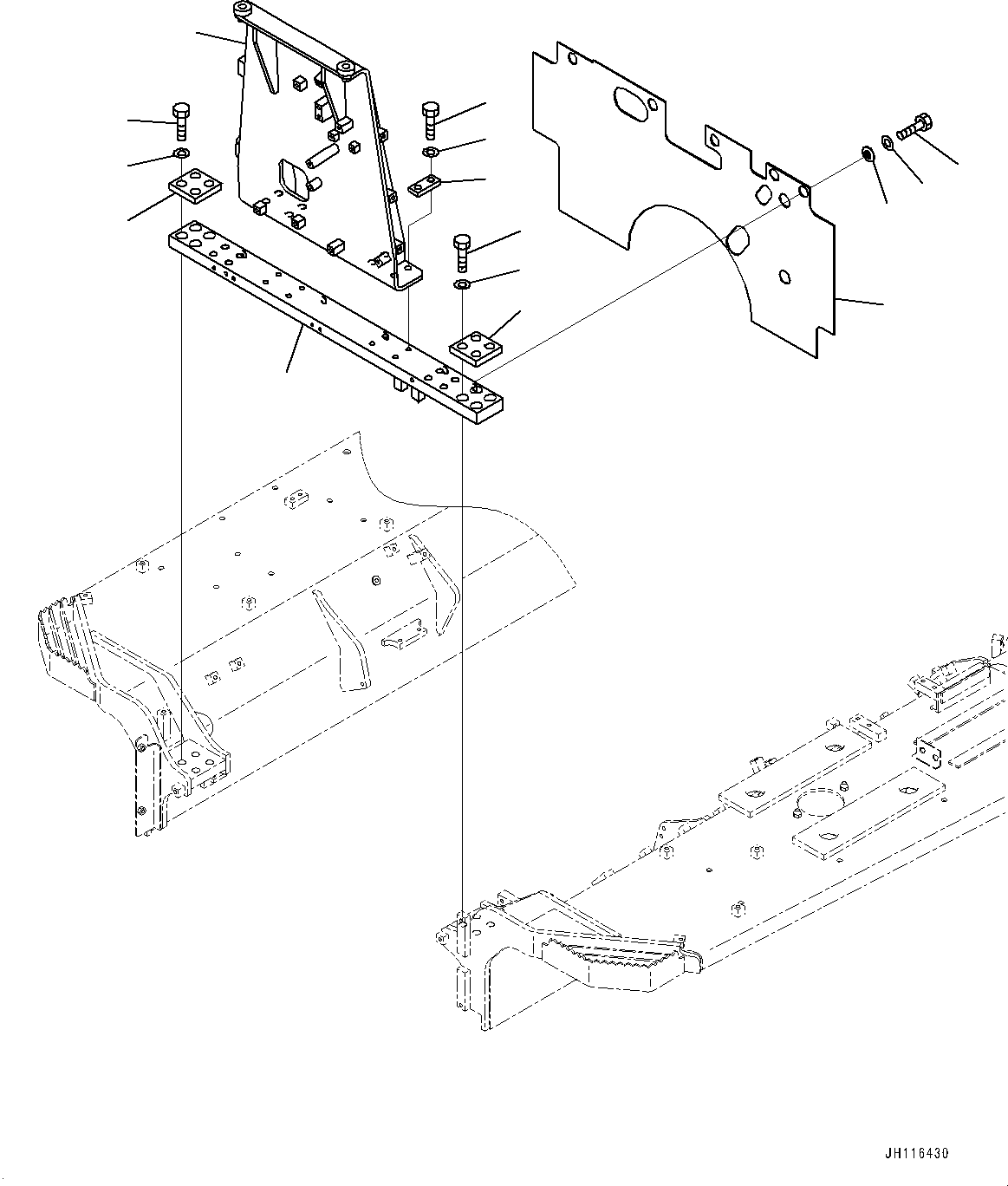 JH116430