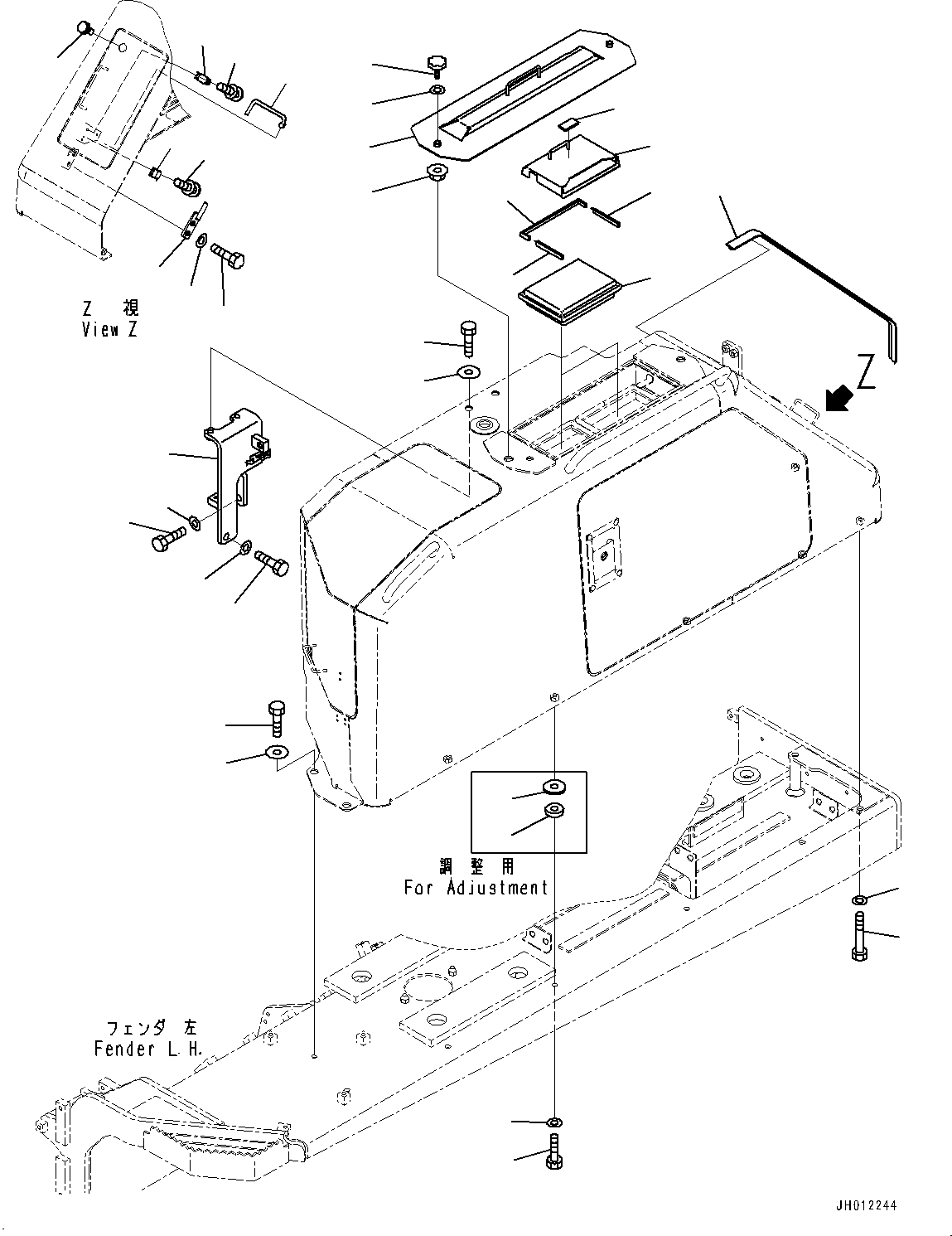 Z 視
View Z

Z

調 整 用
For Adjustment

フェンダ 左
Fender L.H.

JH012244