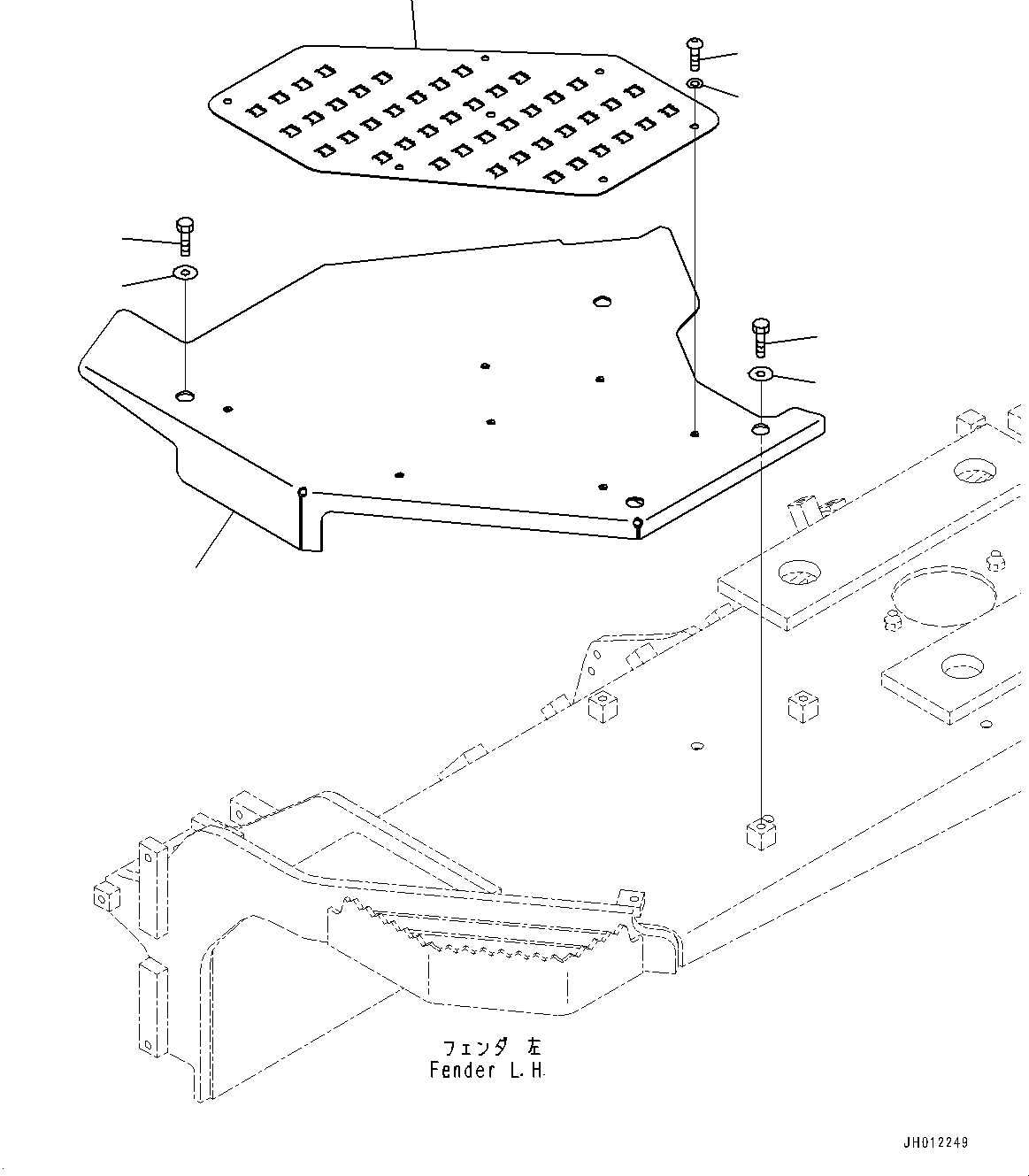 フェンダ 左
Fender L.H.

JH012249