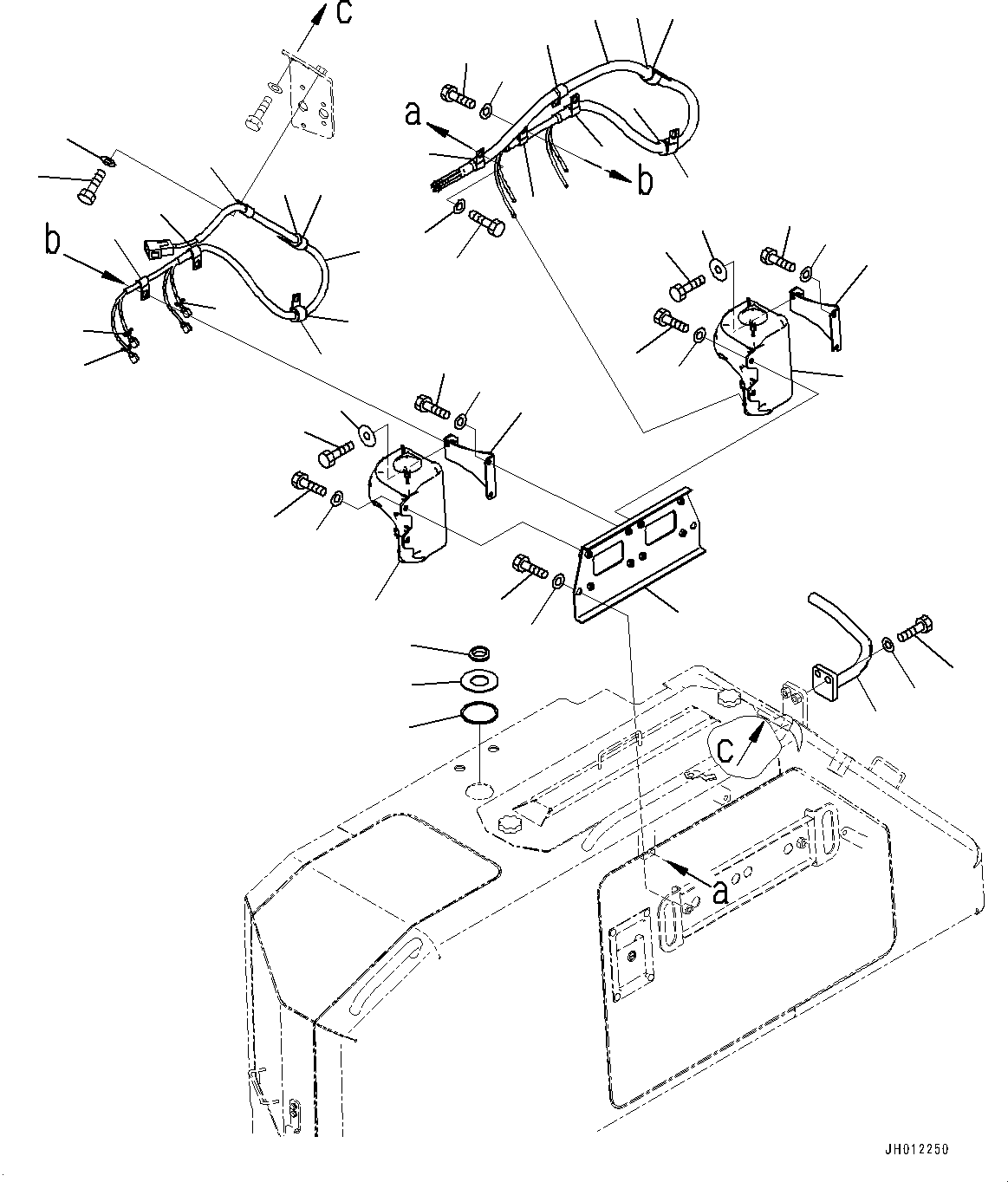 c
a
b
b
c
a
JH012250