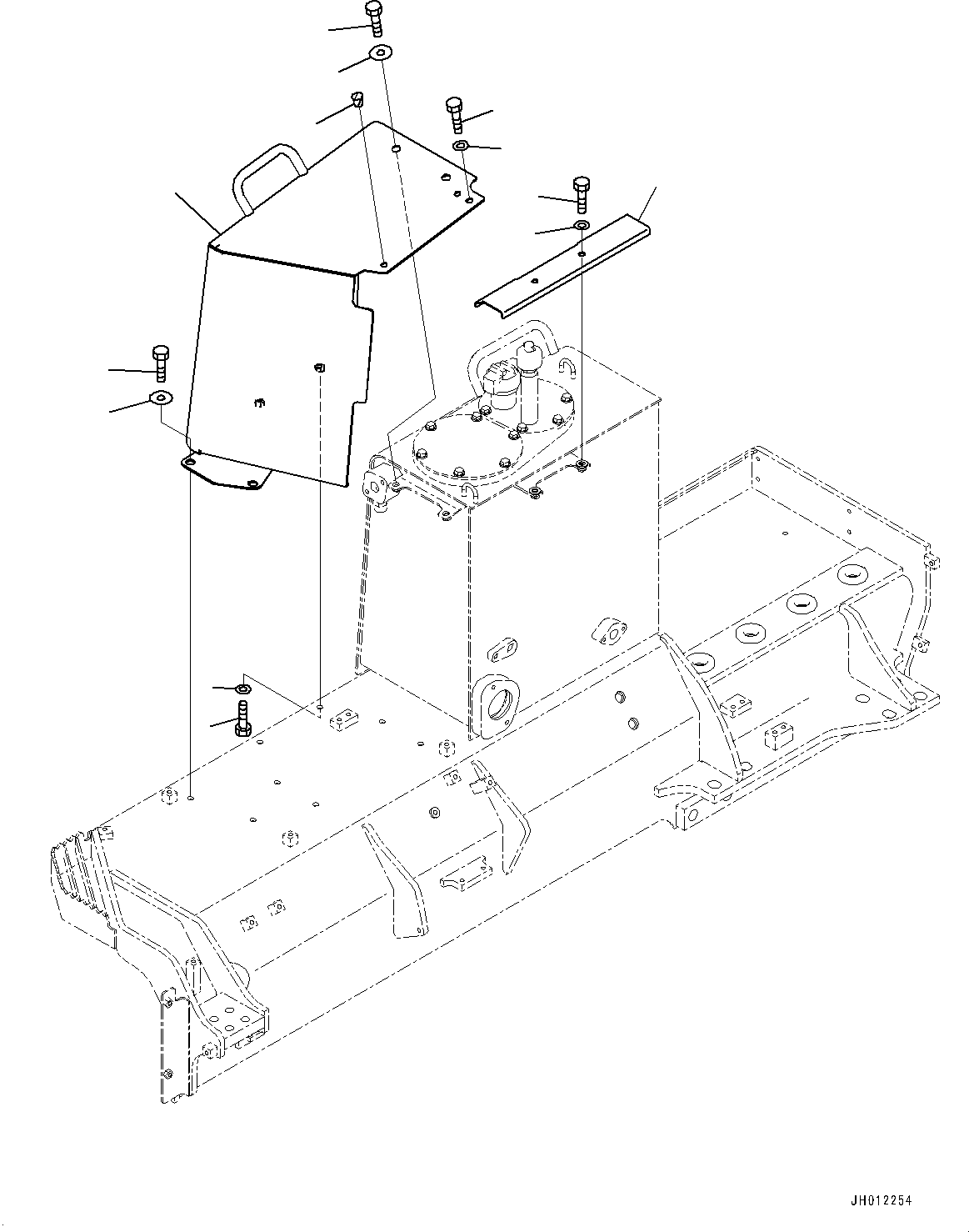 JH012254