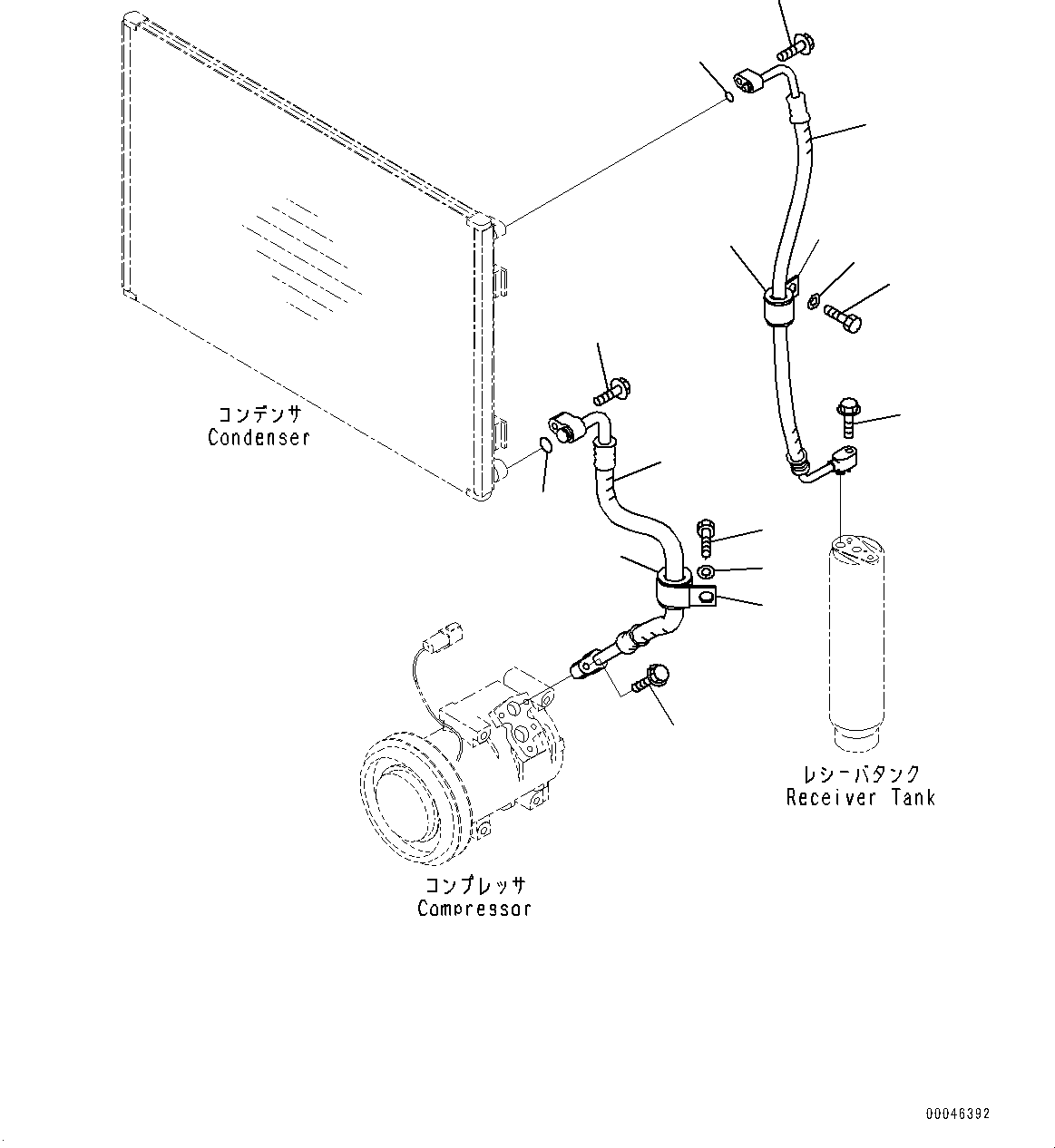 コンデンサ
Condenser

レシーバタンク
Receiver Tank

コンプレッサ
Compressor

00046392