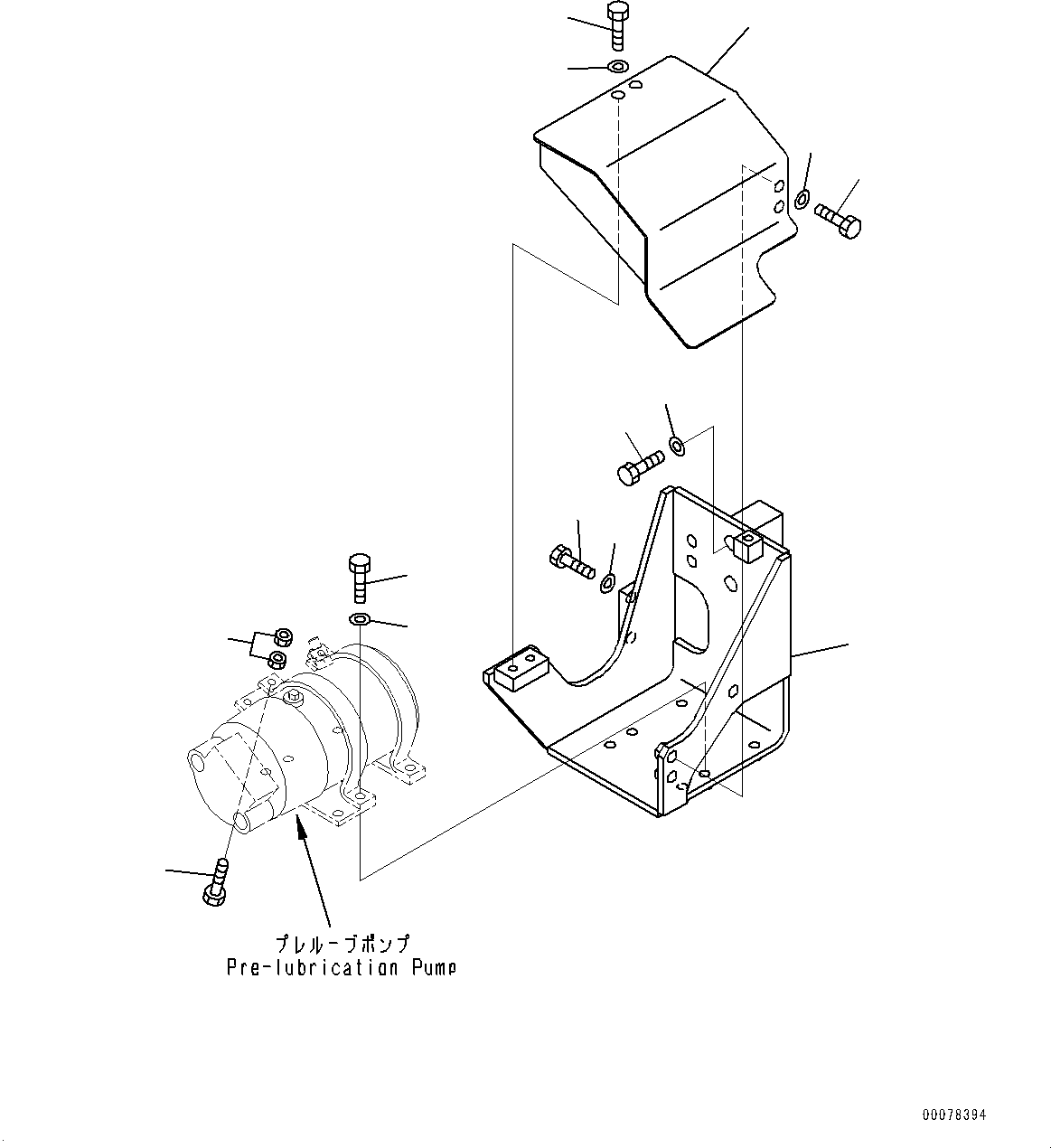 プレルーブポンプ
Pre-lubrication Pump

00078394