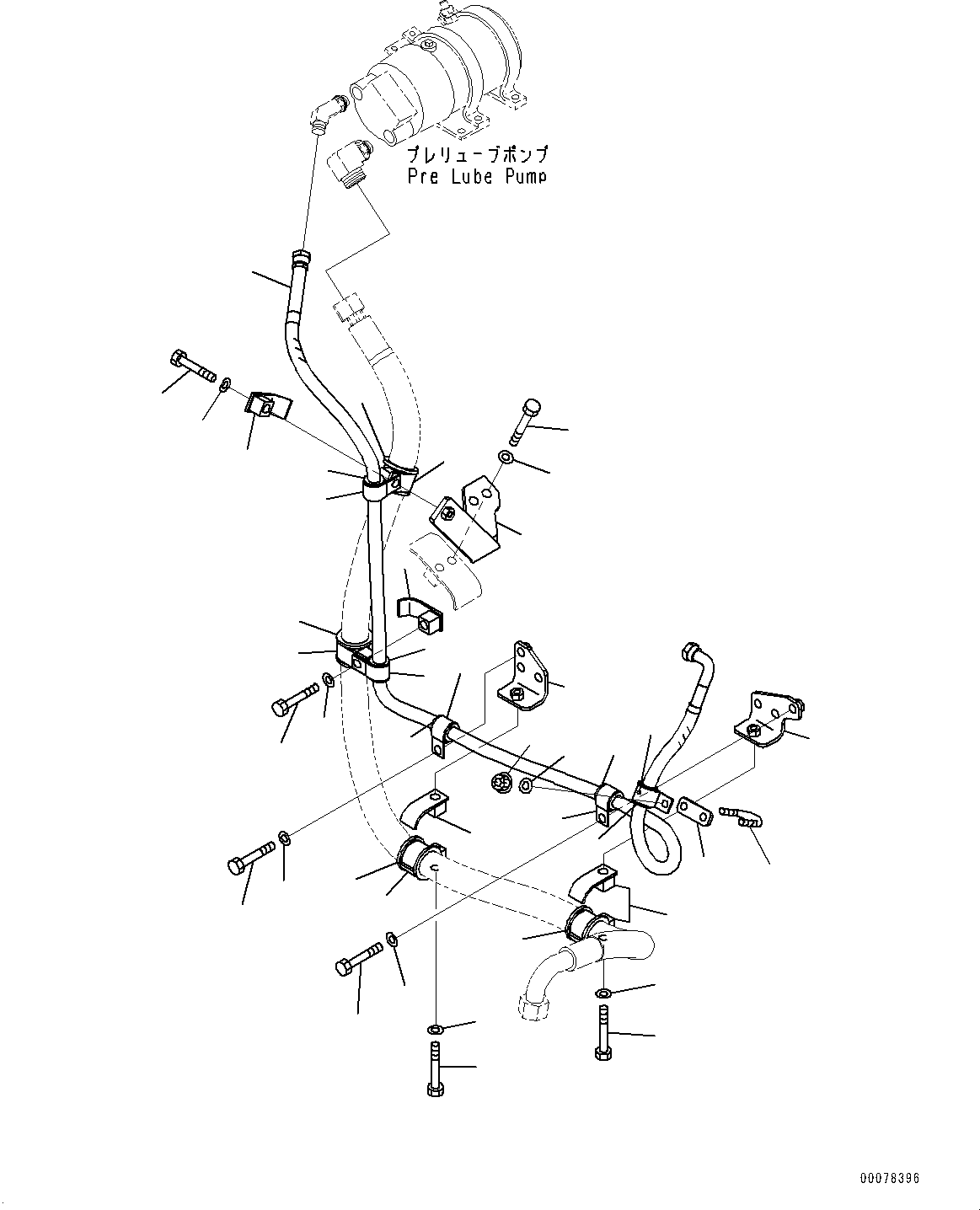 プレリューブポンプ
Pre Lube Pump

00078396