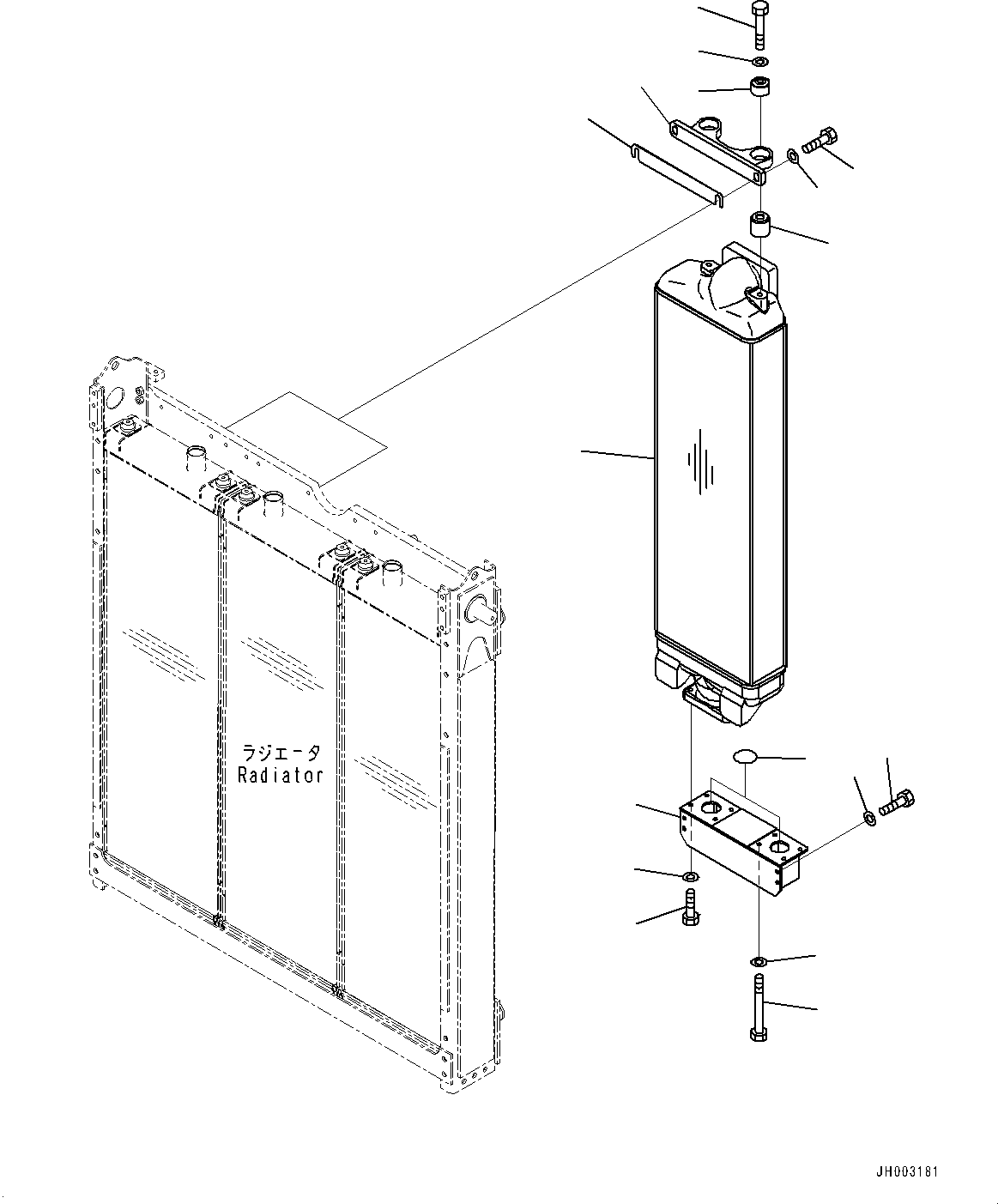 ラジエータ
Radiator

JH003181