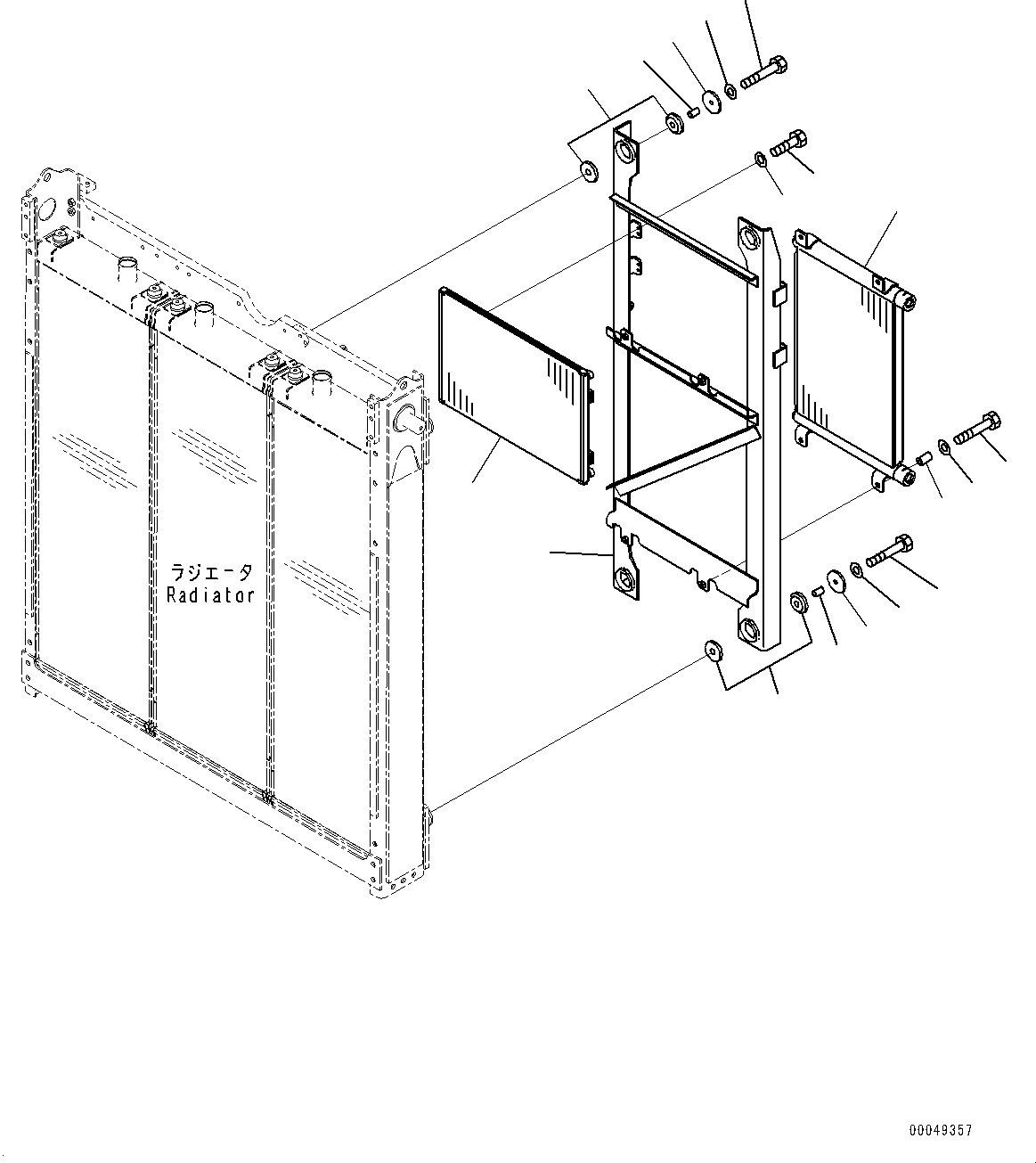 ラジエータ
Radiator

00049357